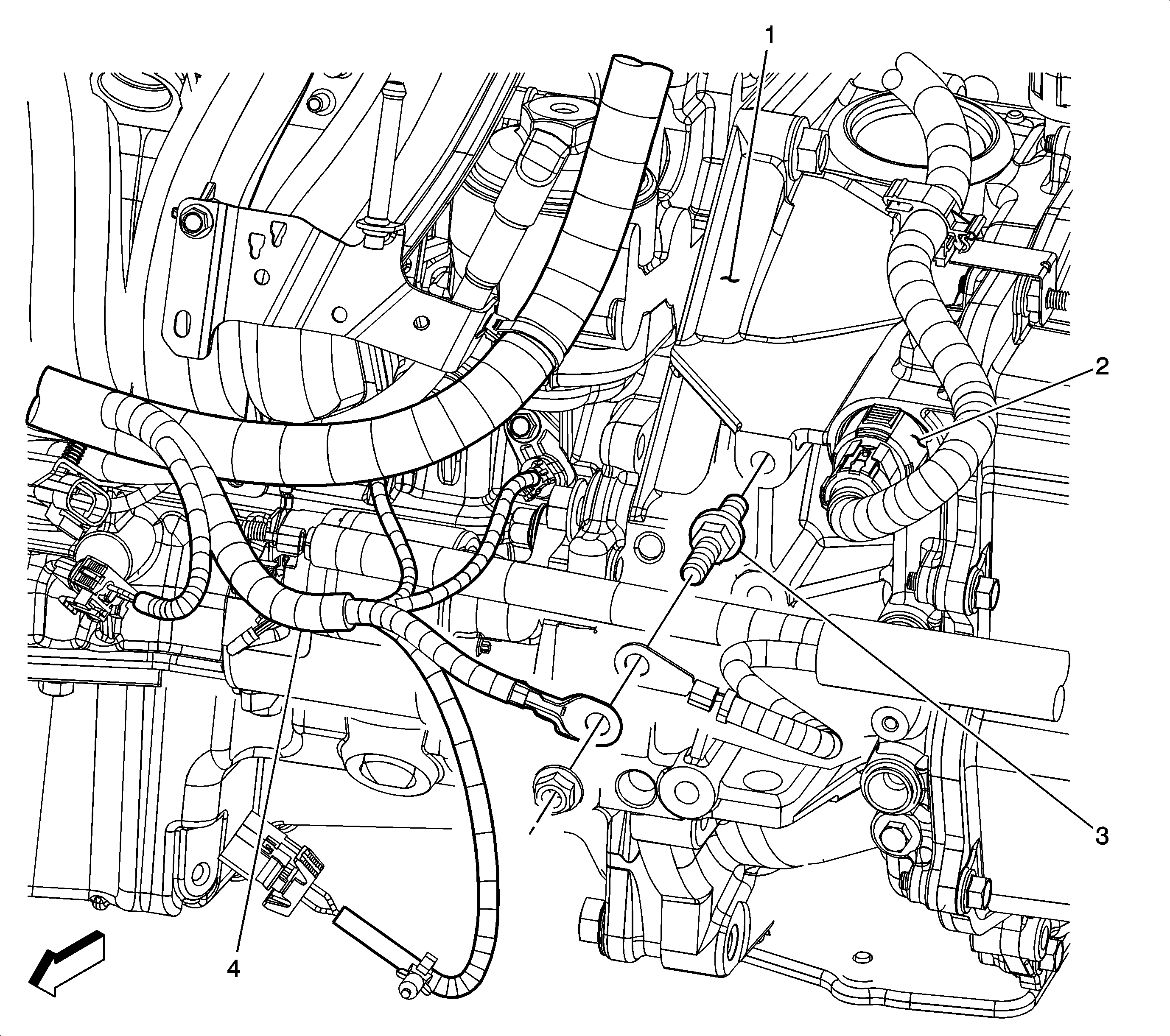 1
2
3
4