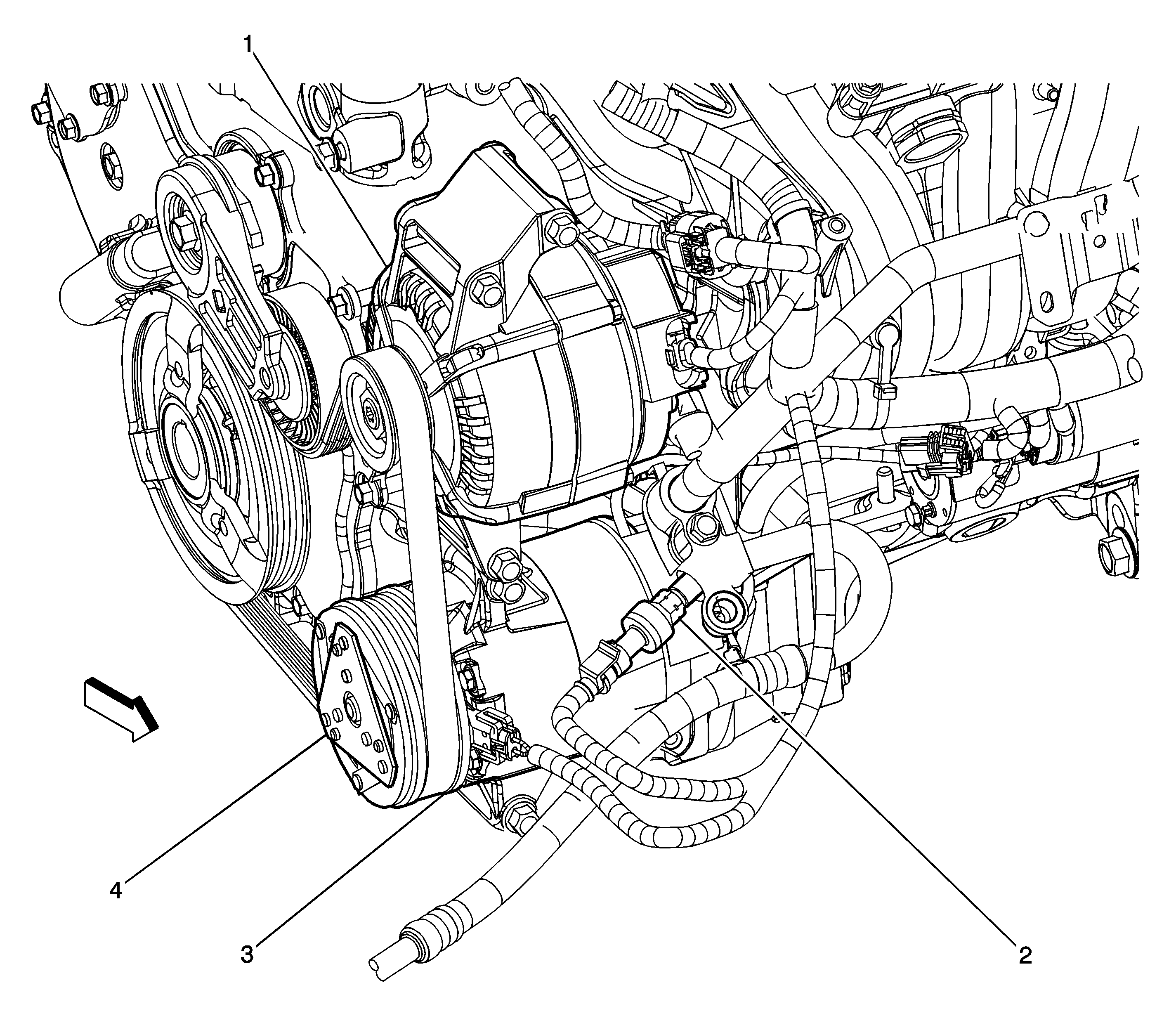 1

4

3

2