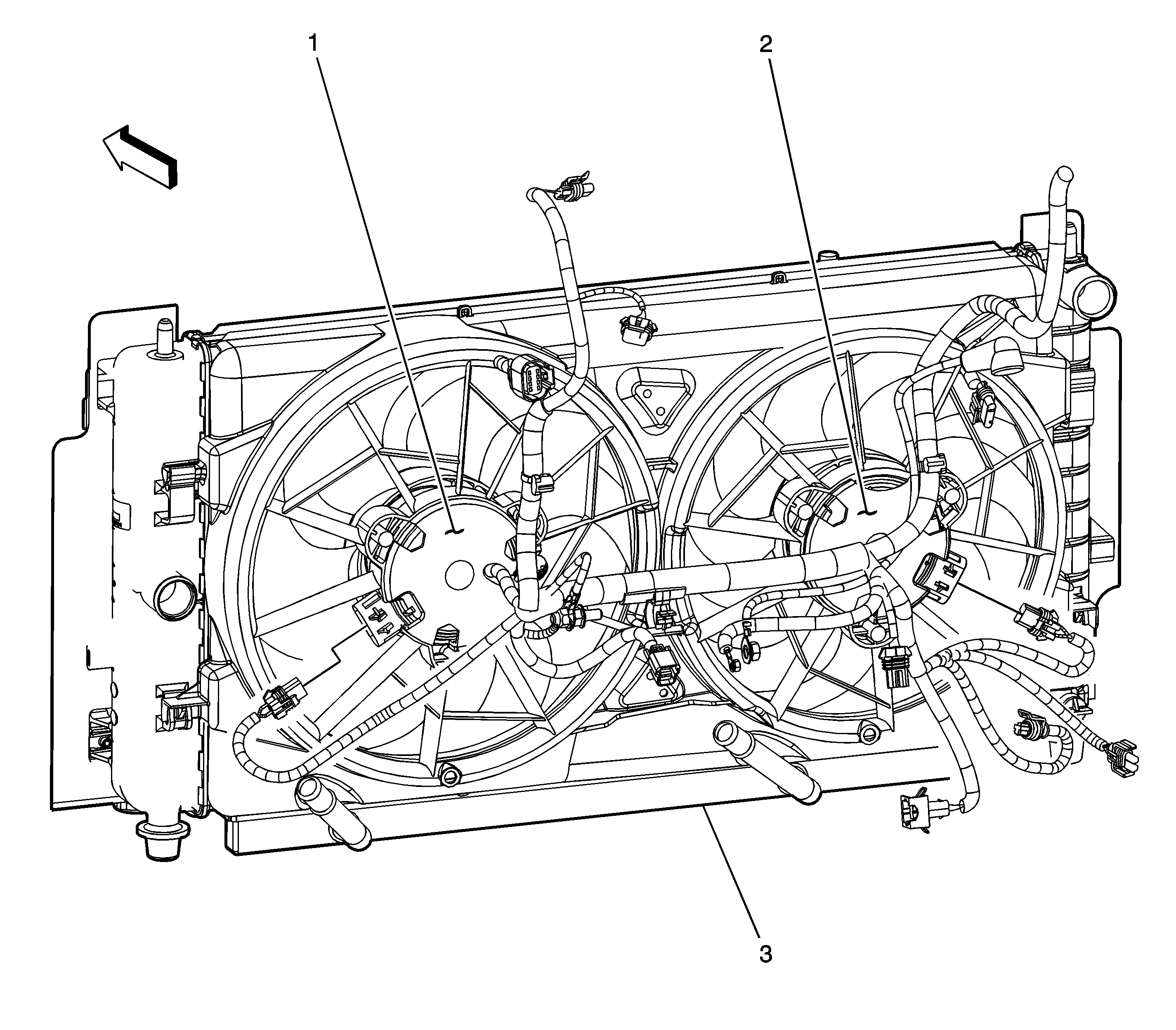 1
2
3