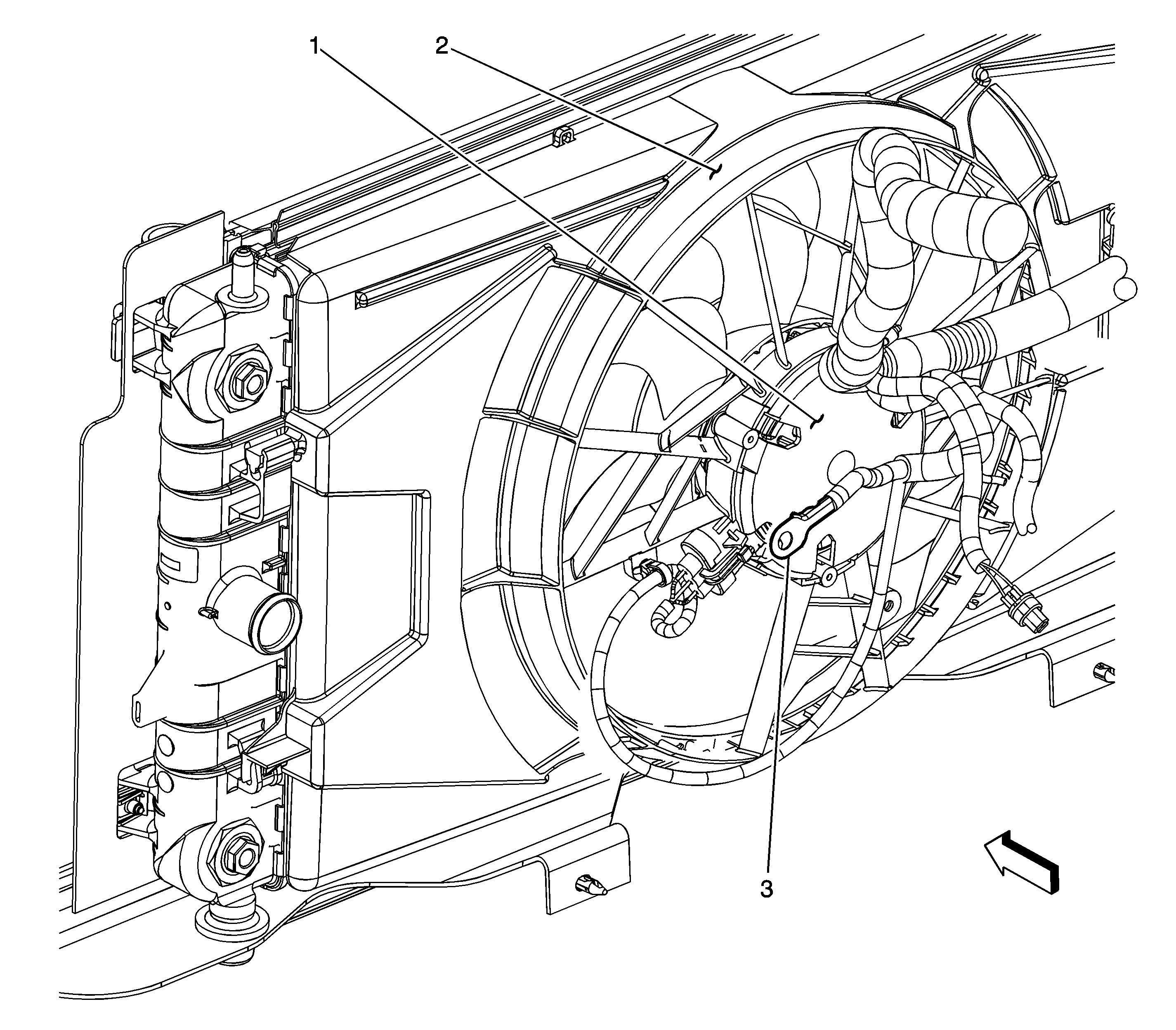 1
2
3