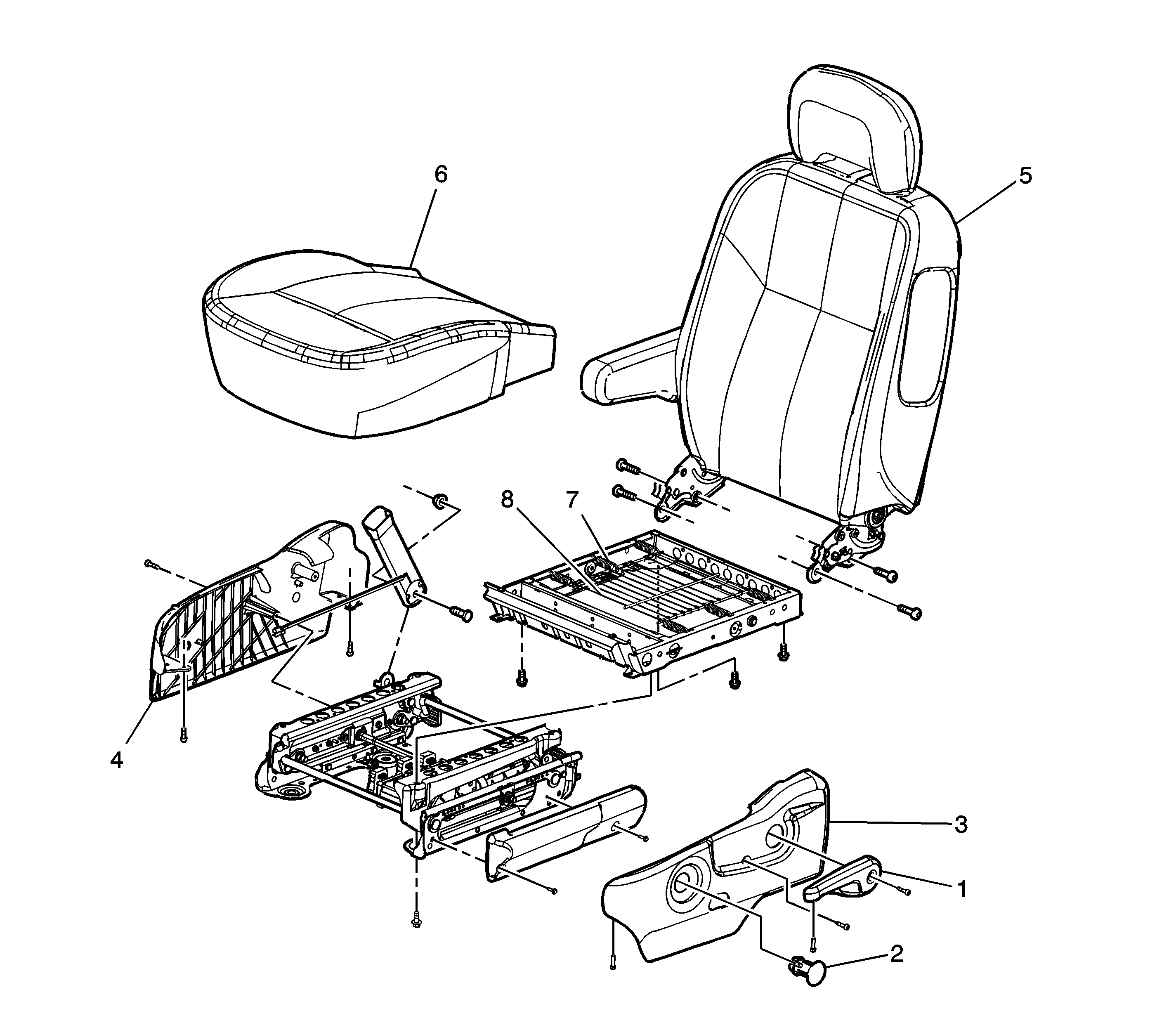 6
5
8
7
4
3
1
2