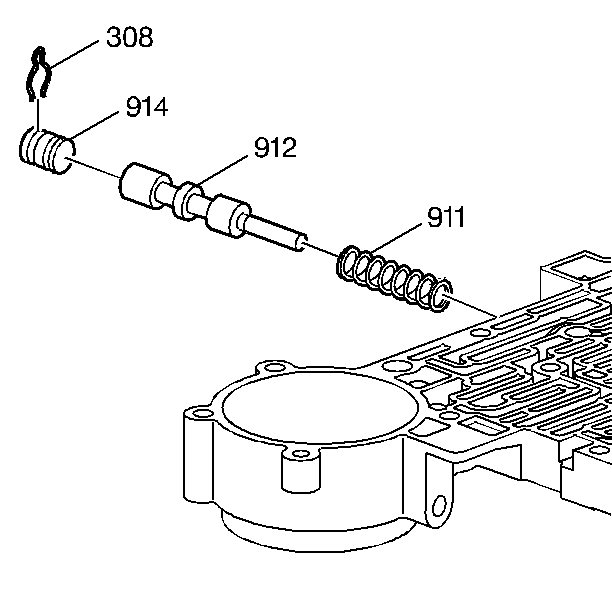 308

914

912

911