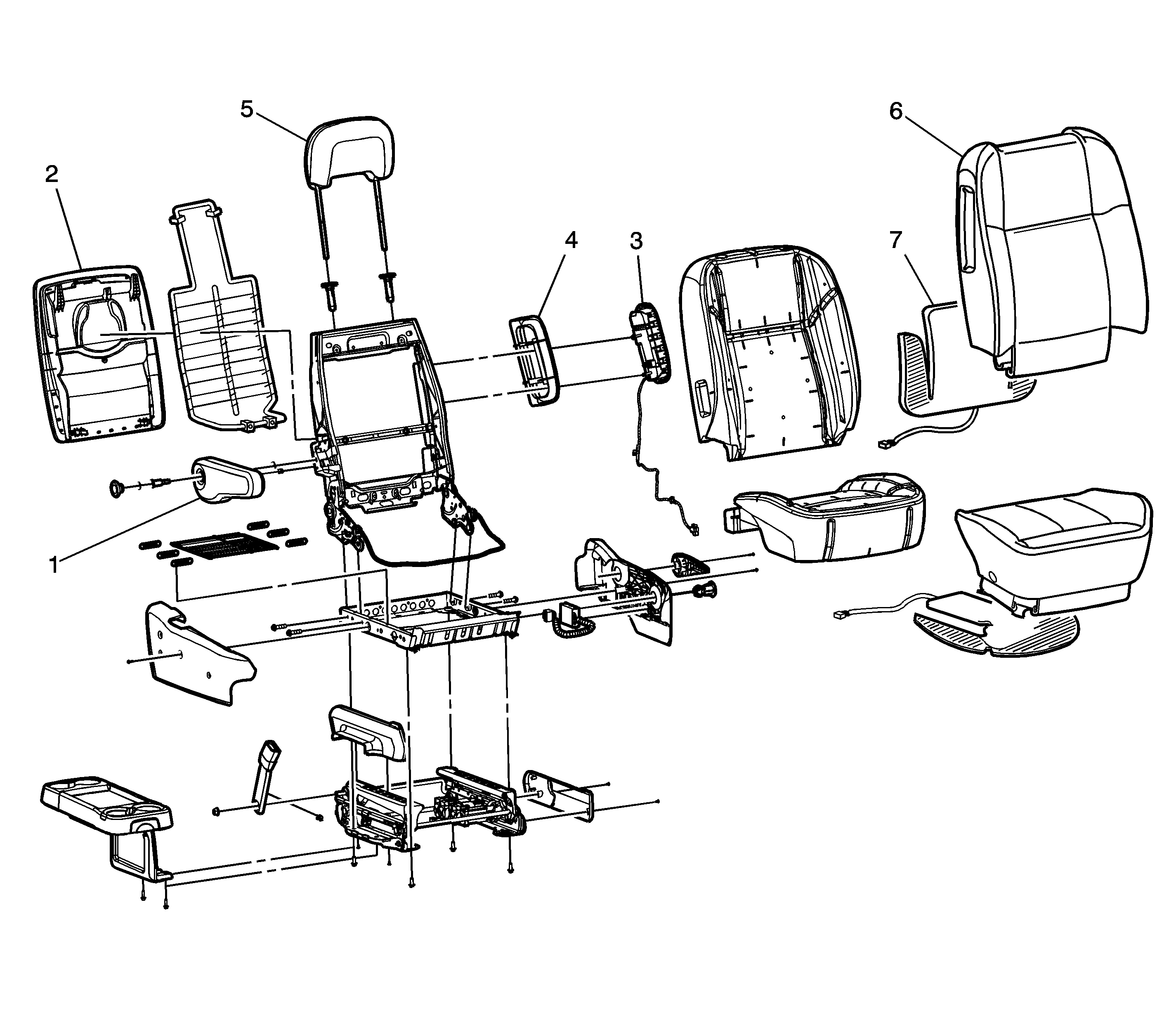 5
6
2
4
3
7
1