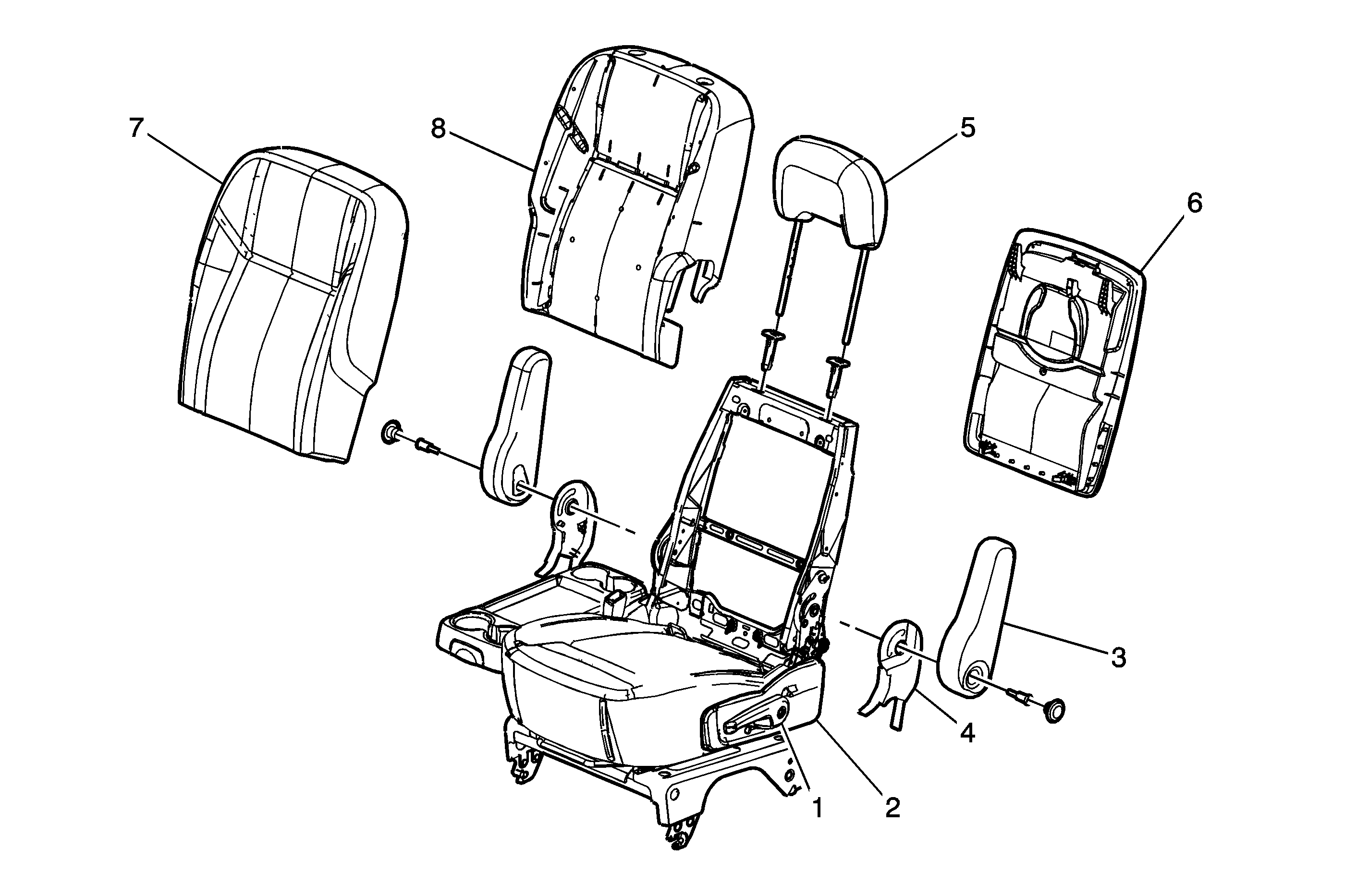 7
8
5
6
3
4
1
2