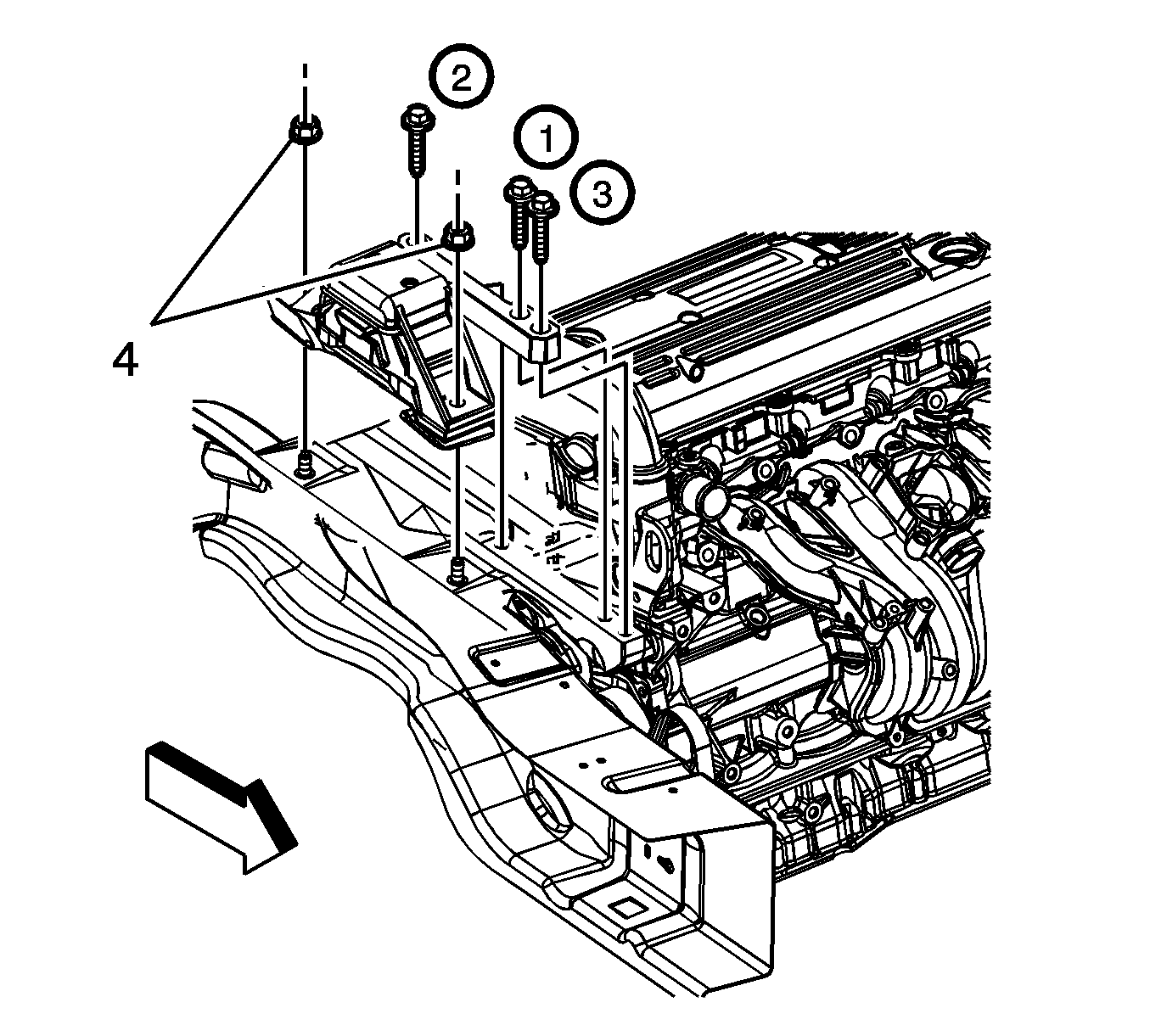 2
1
3
4