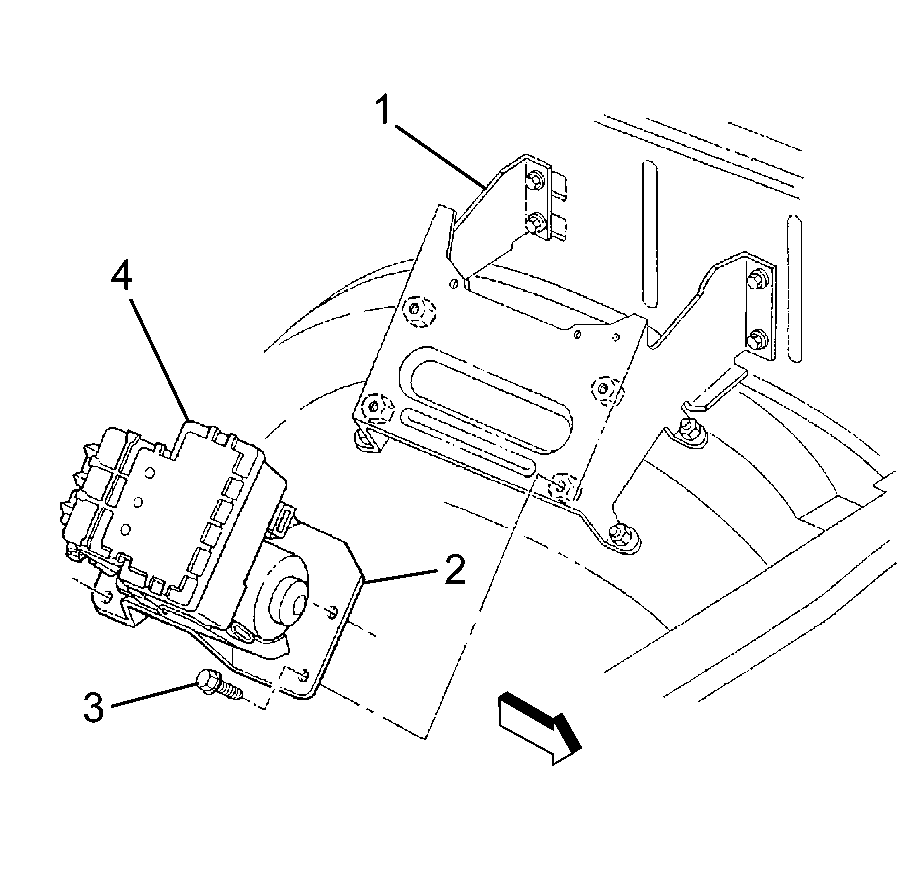 1
4
2
3