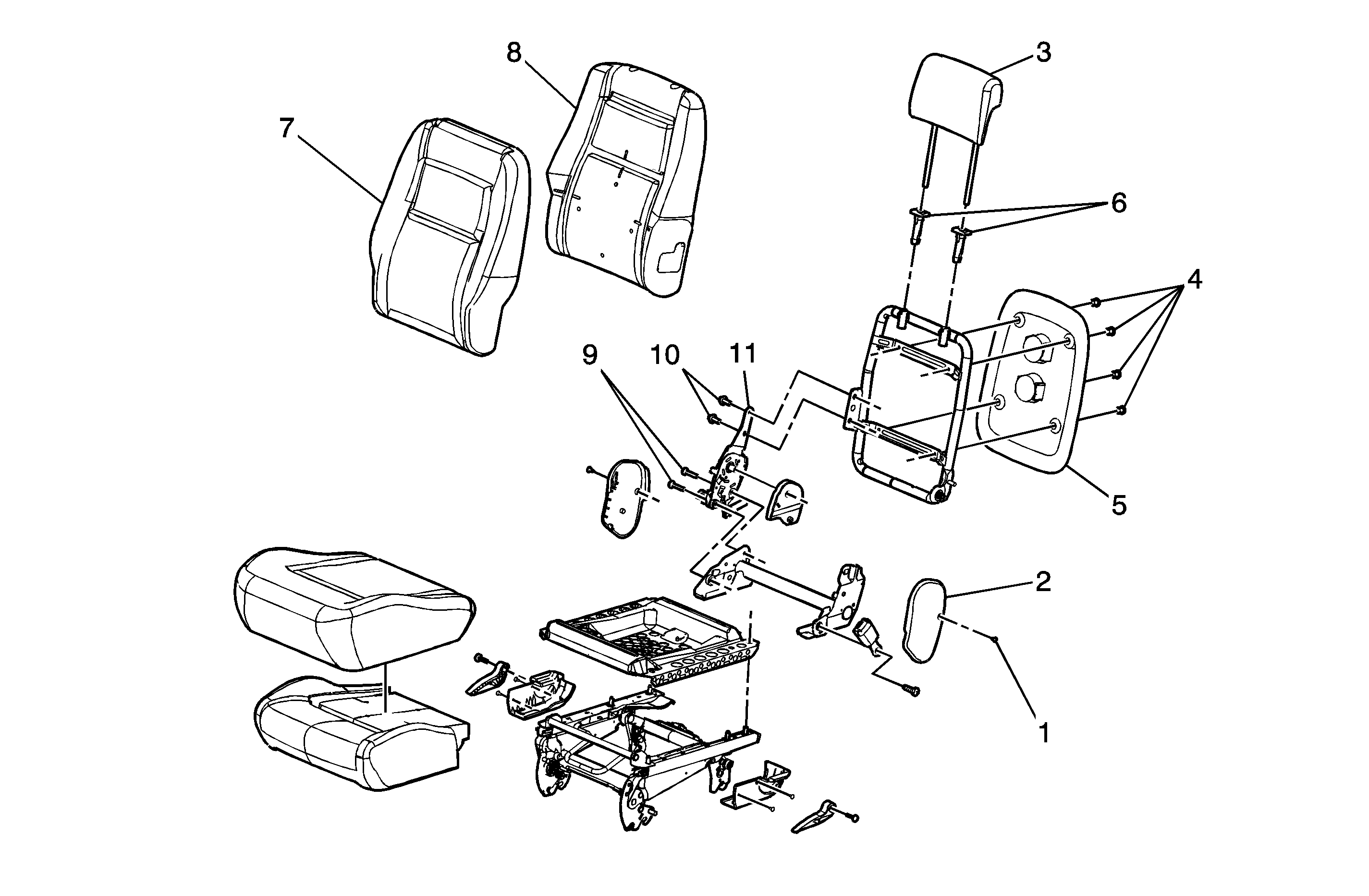 8
3
7
6
4
9
10
11
5
2
1