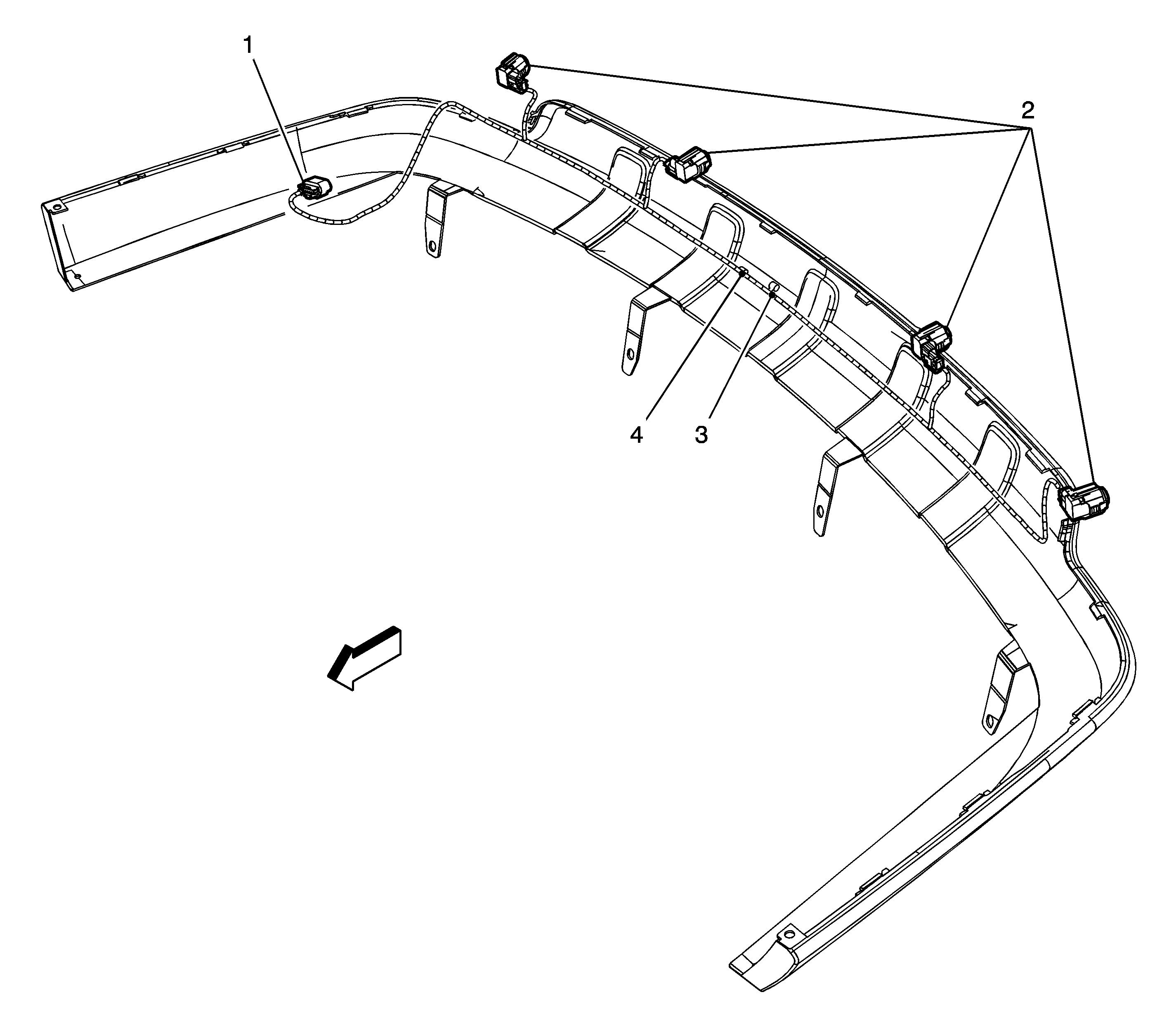 1
2
4
3