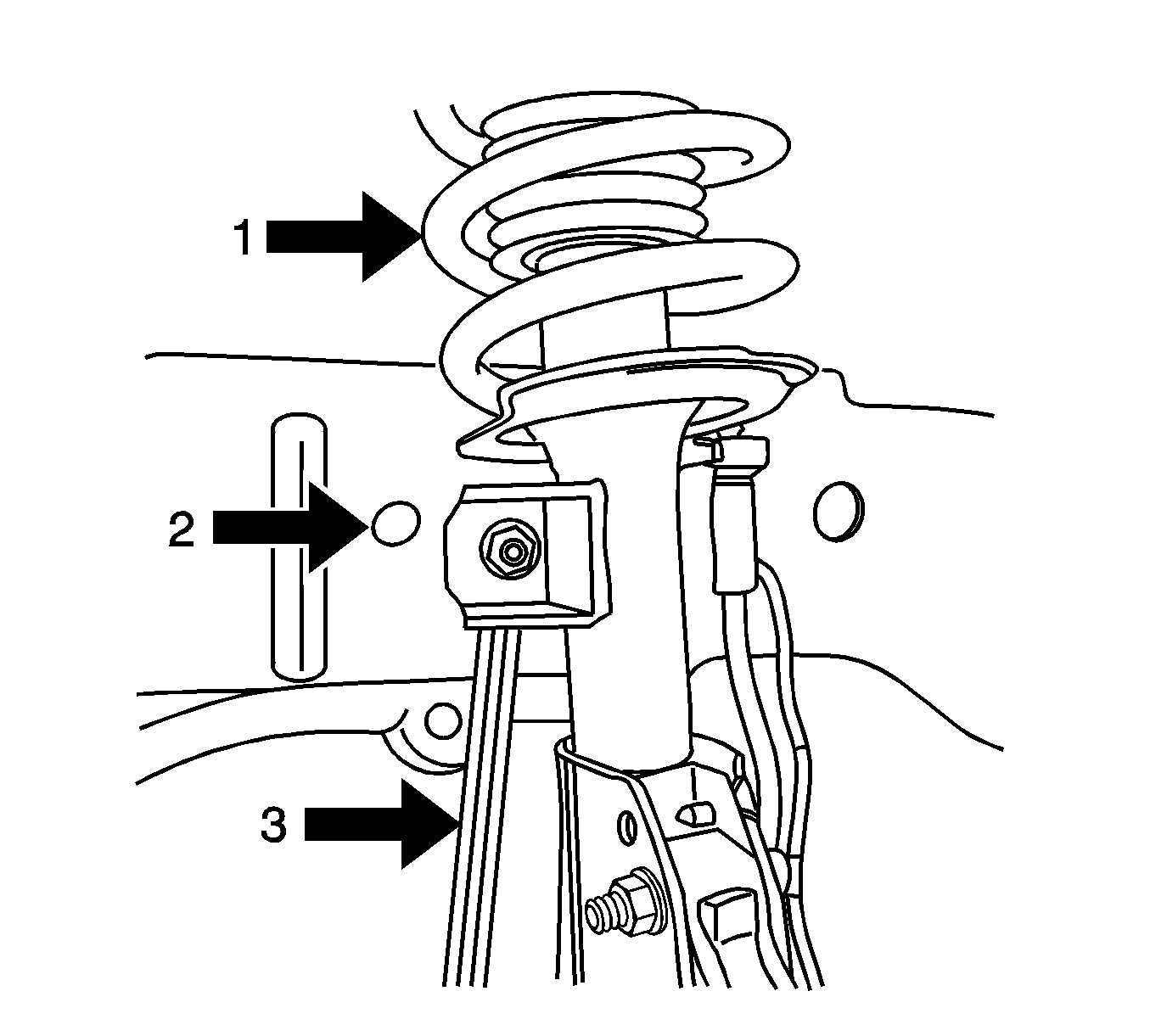 1
2
3