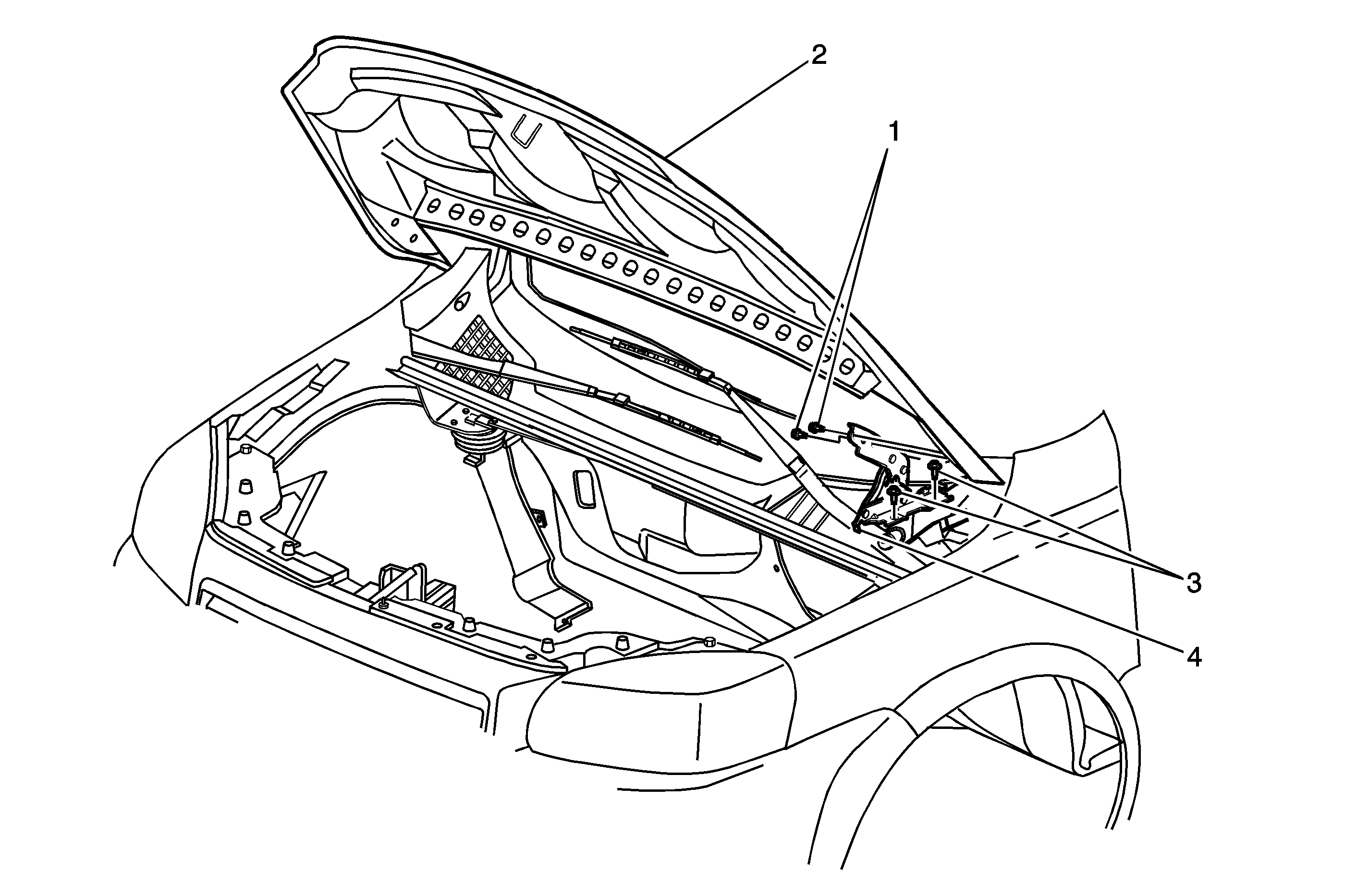 2
1
3
4