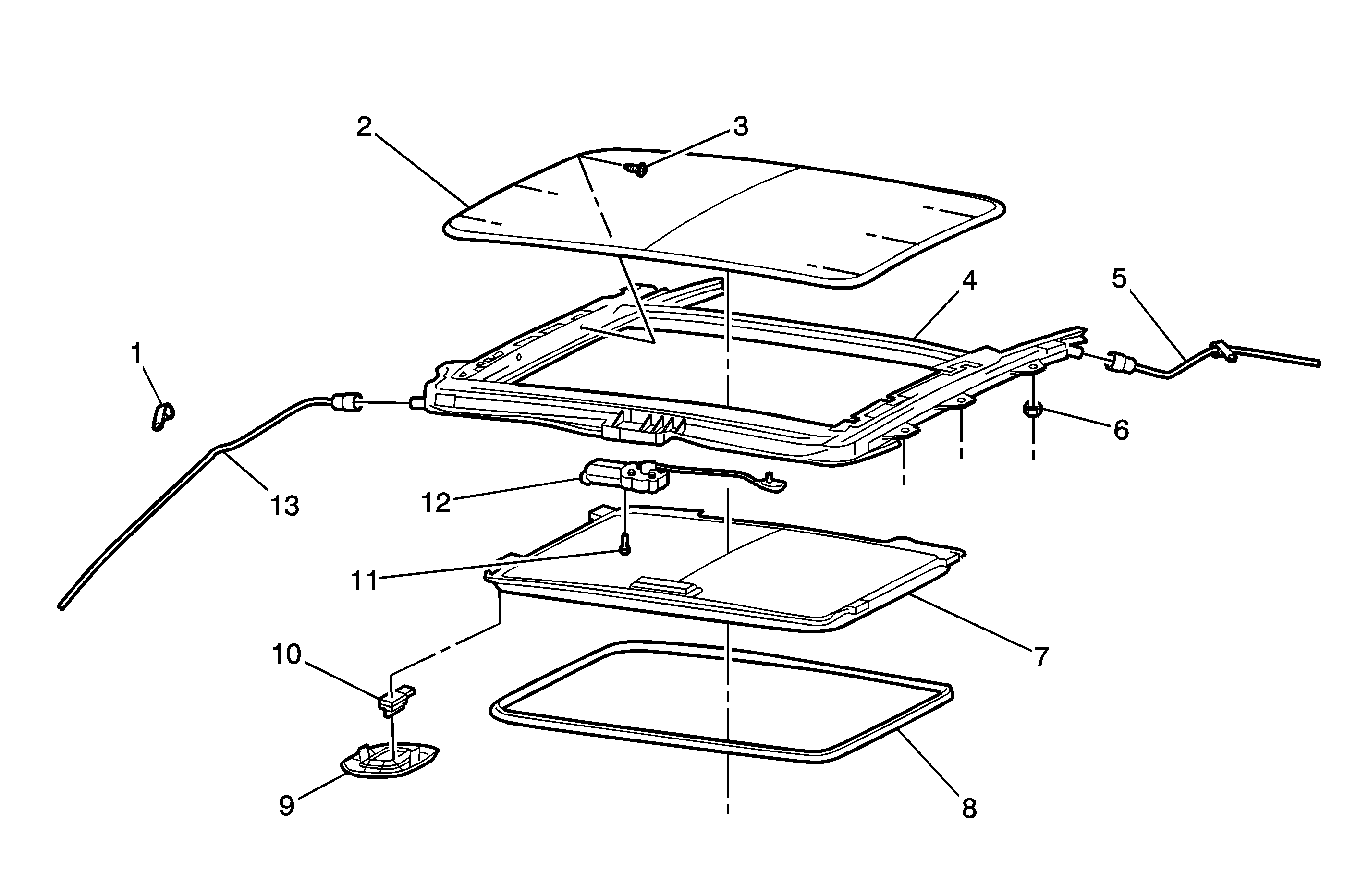 2
3
4
5
1
6
13
12
11
7
10
9
8