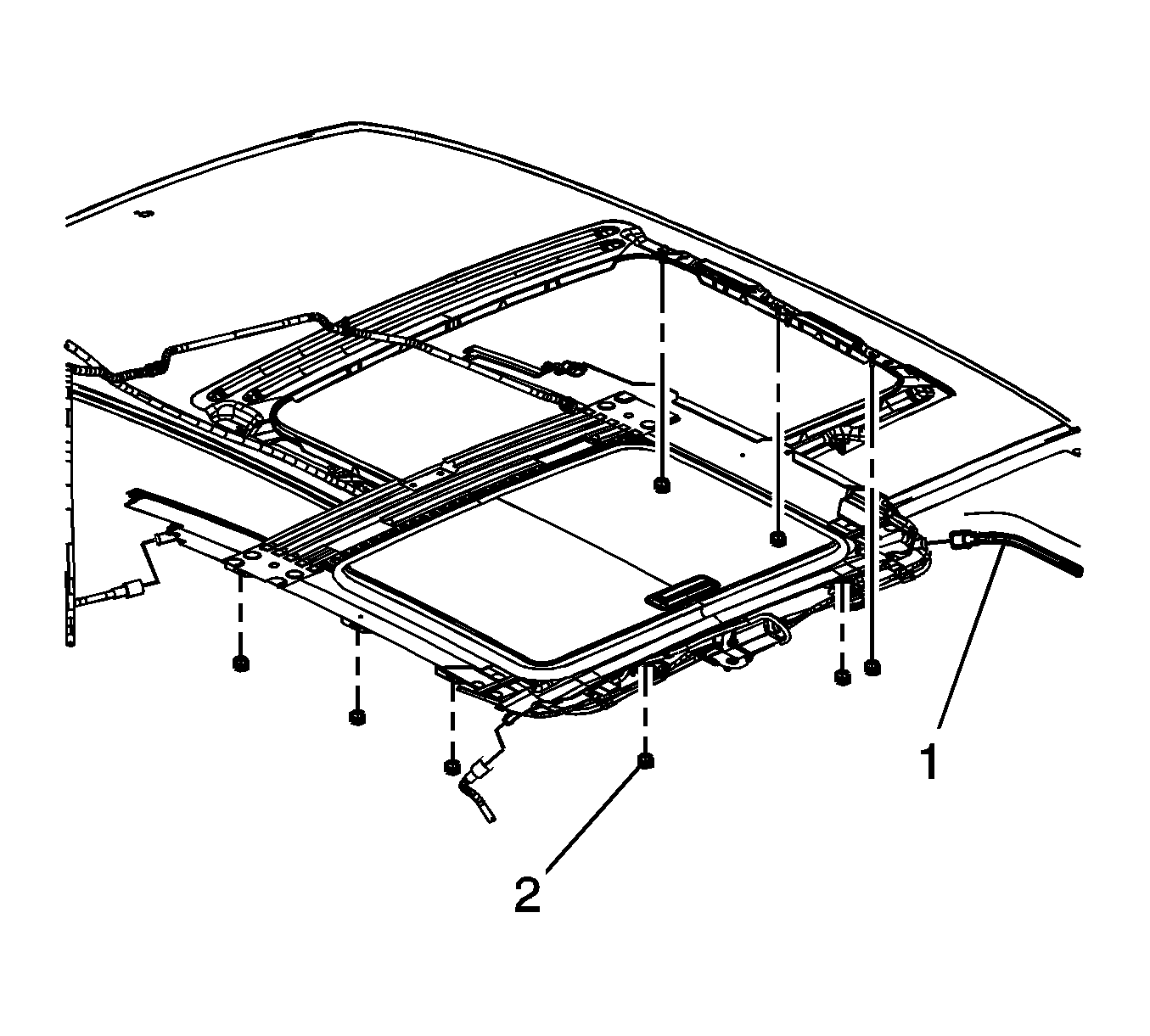 1

2