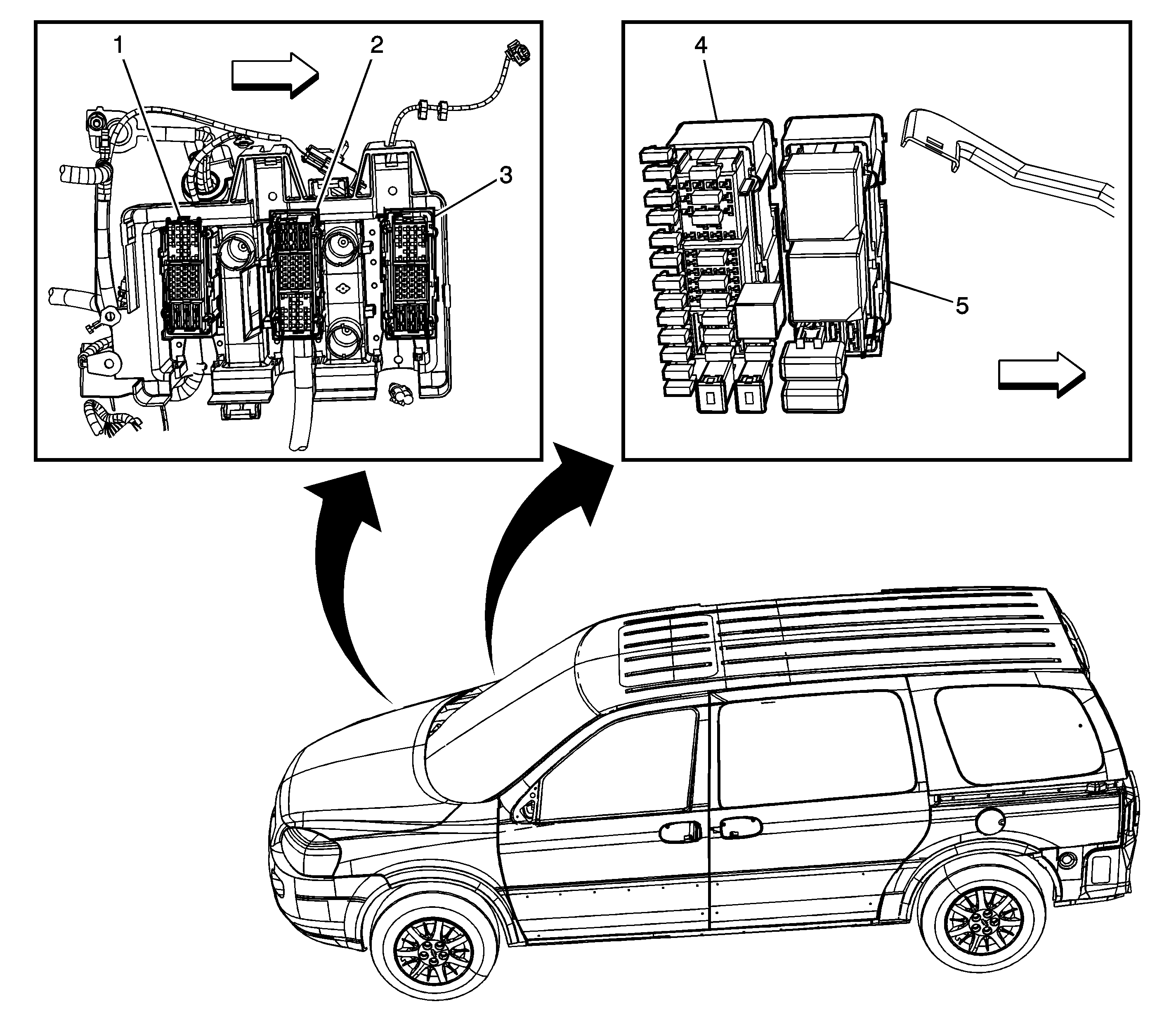 1
2
3
4
5