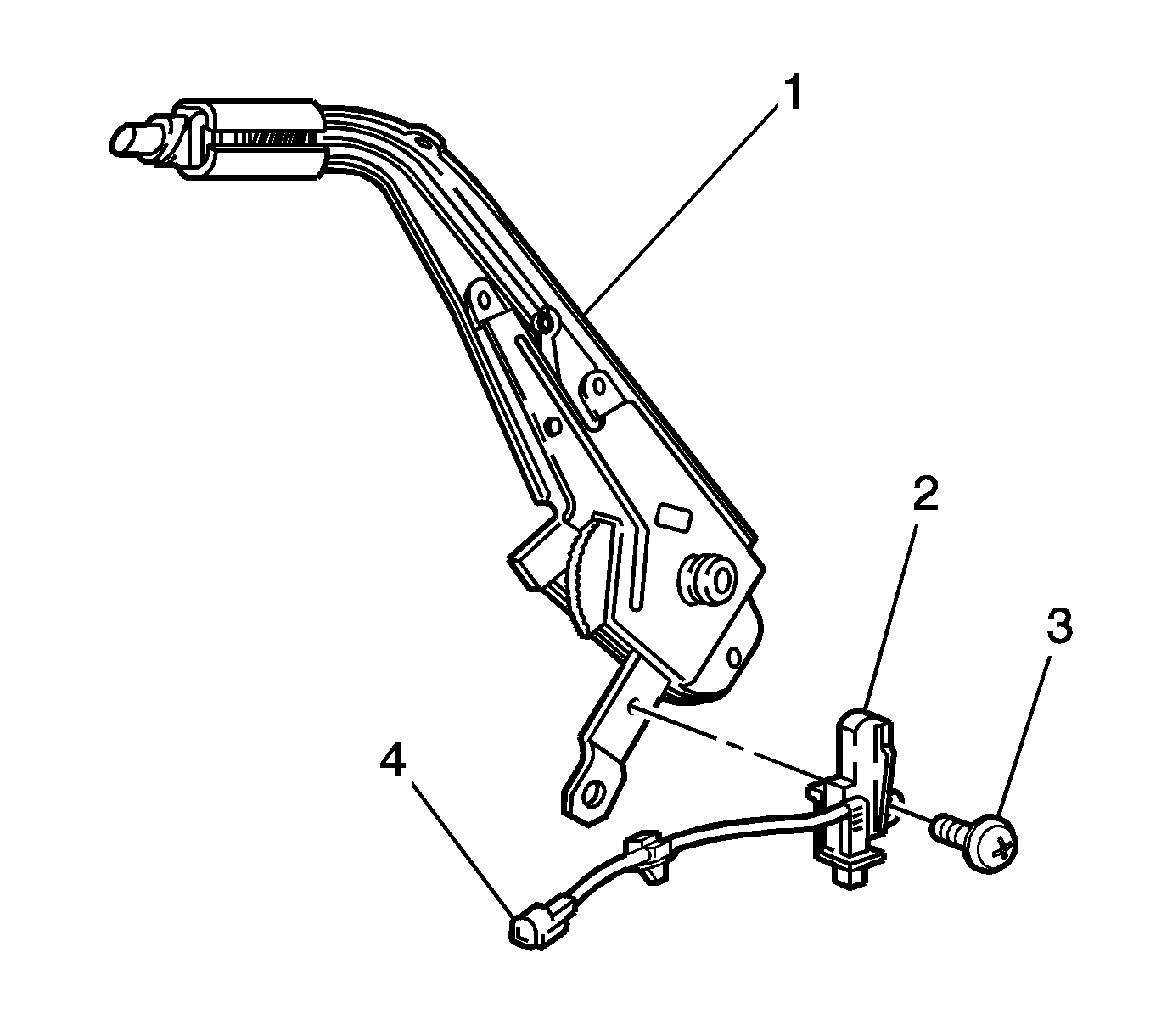 1
2
3
4