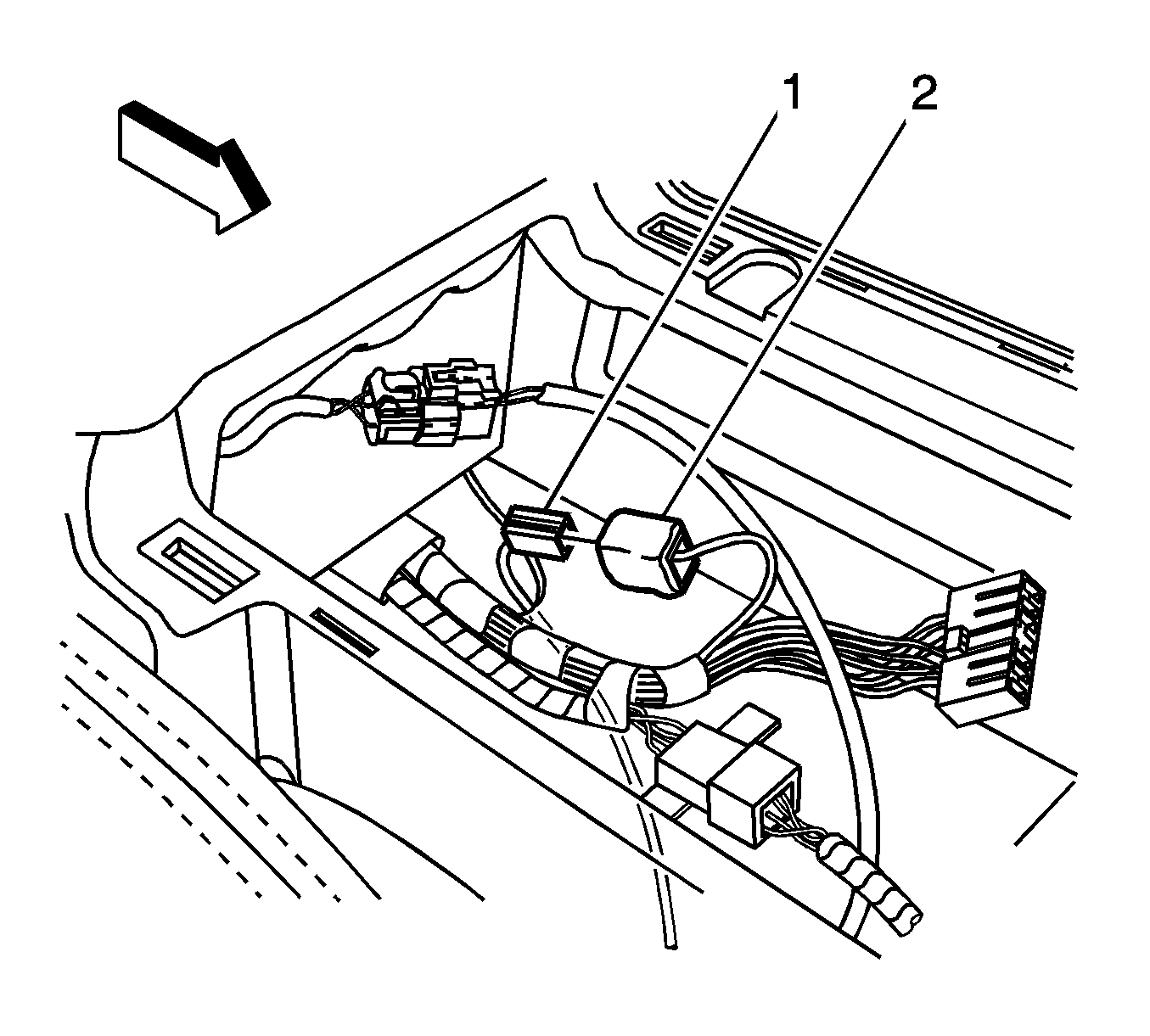 1
2