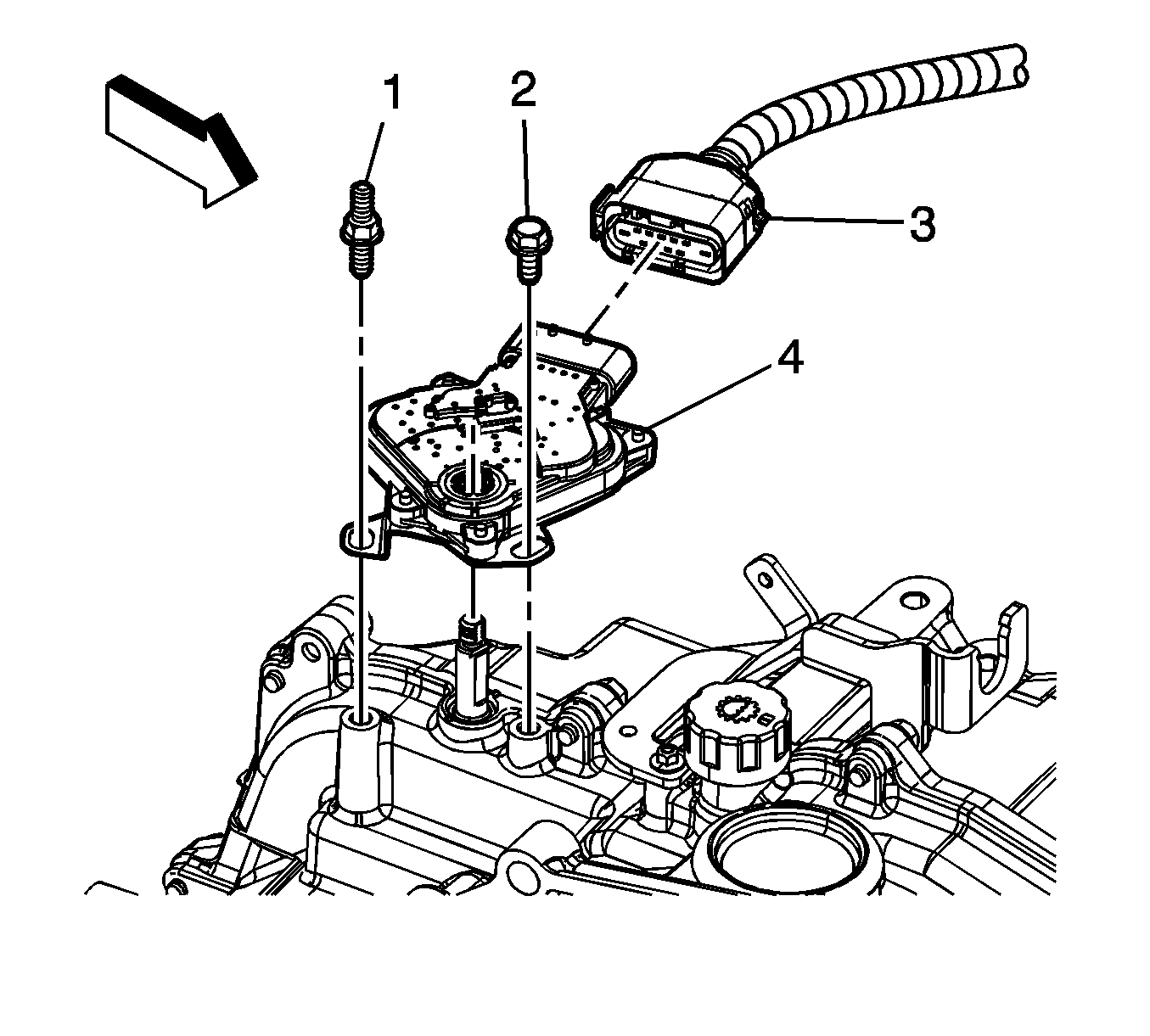 1
2
3
4