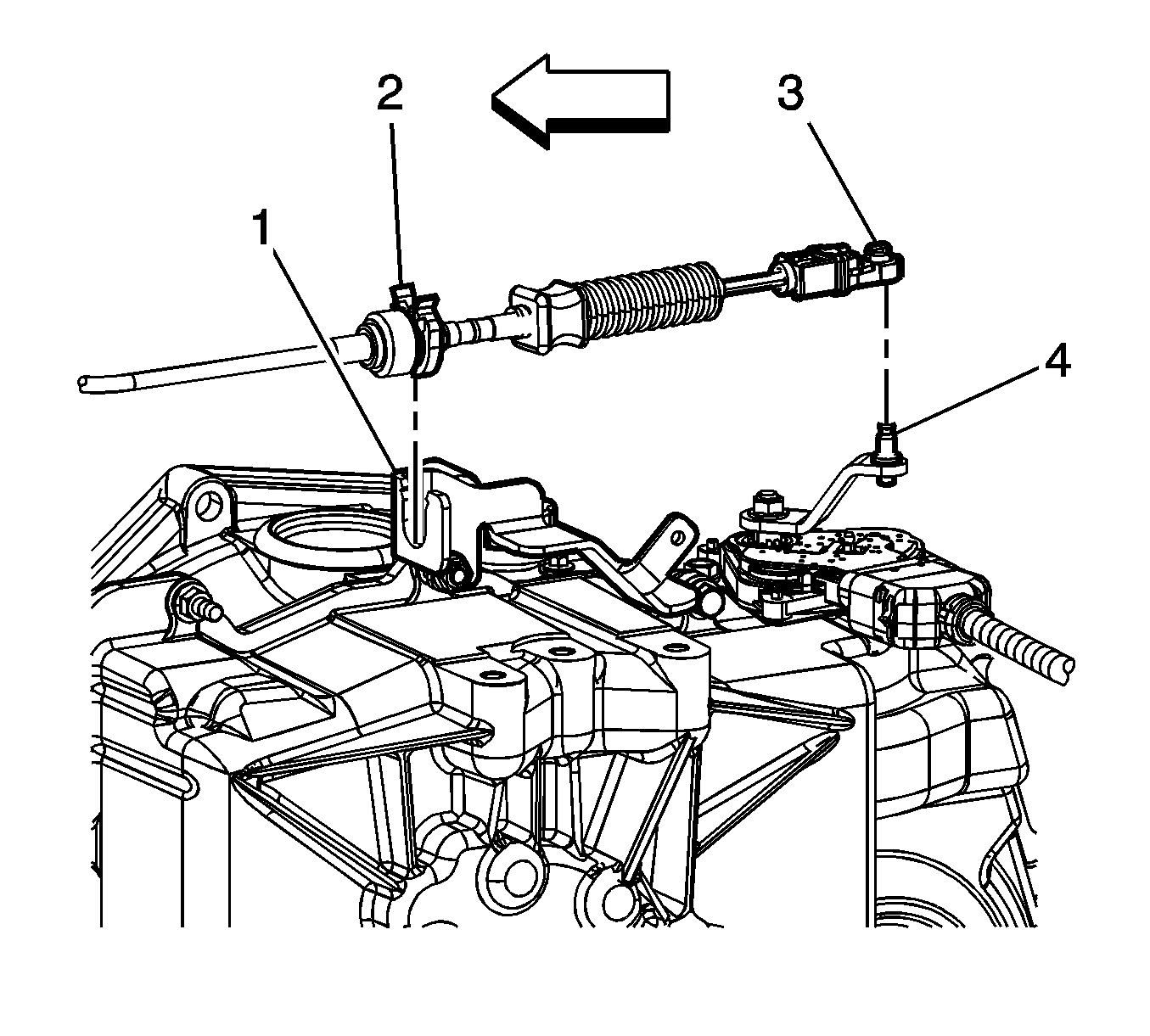 2
3
1
4