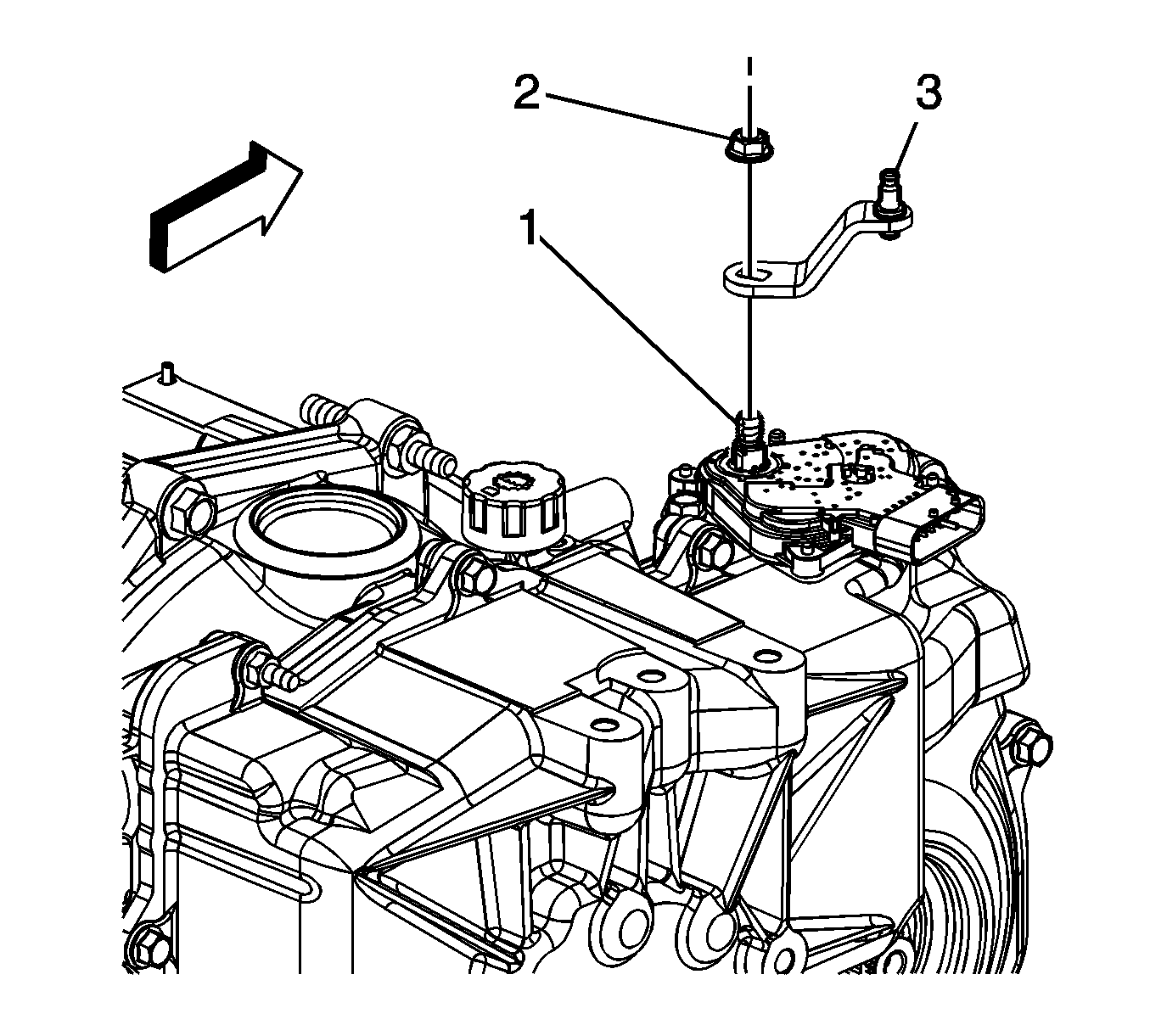 2
3
1