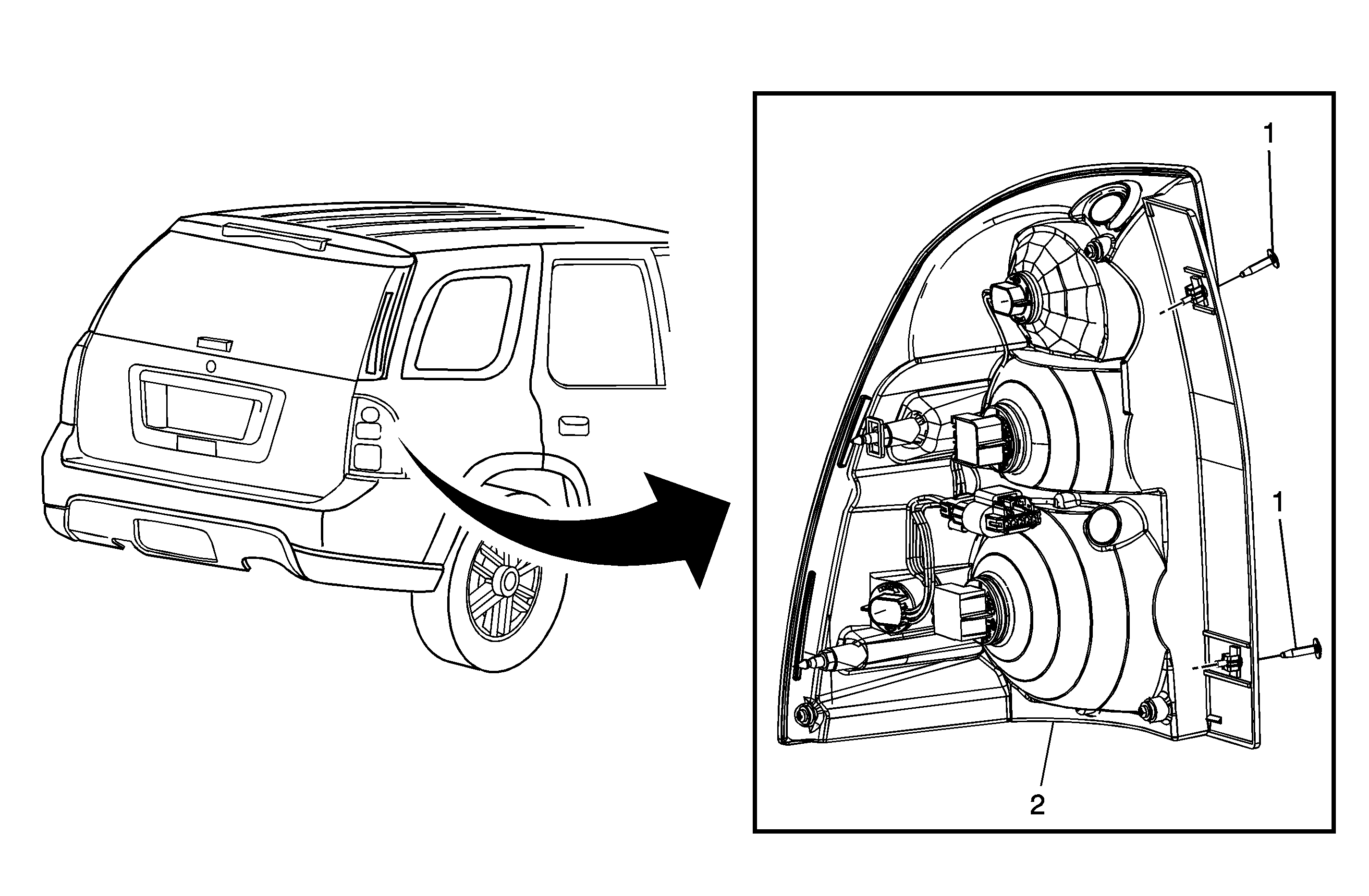 1

1

2