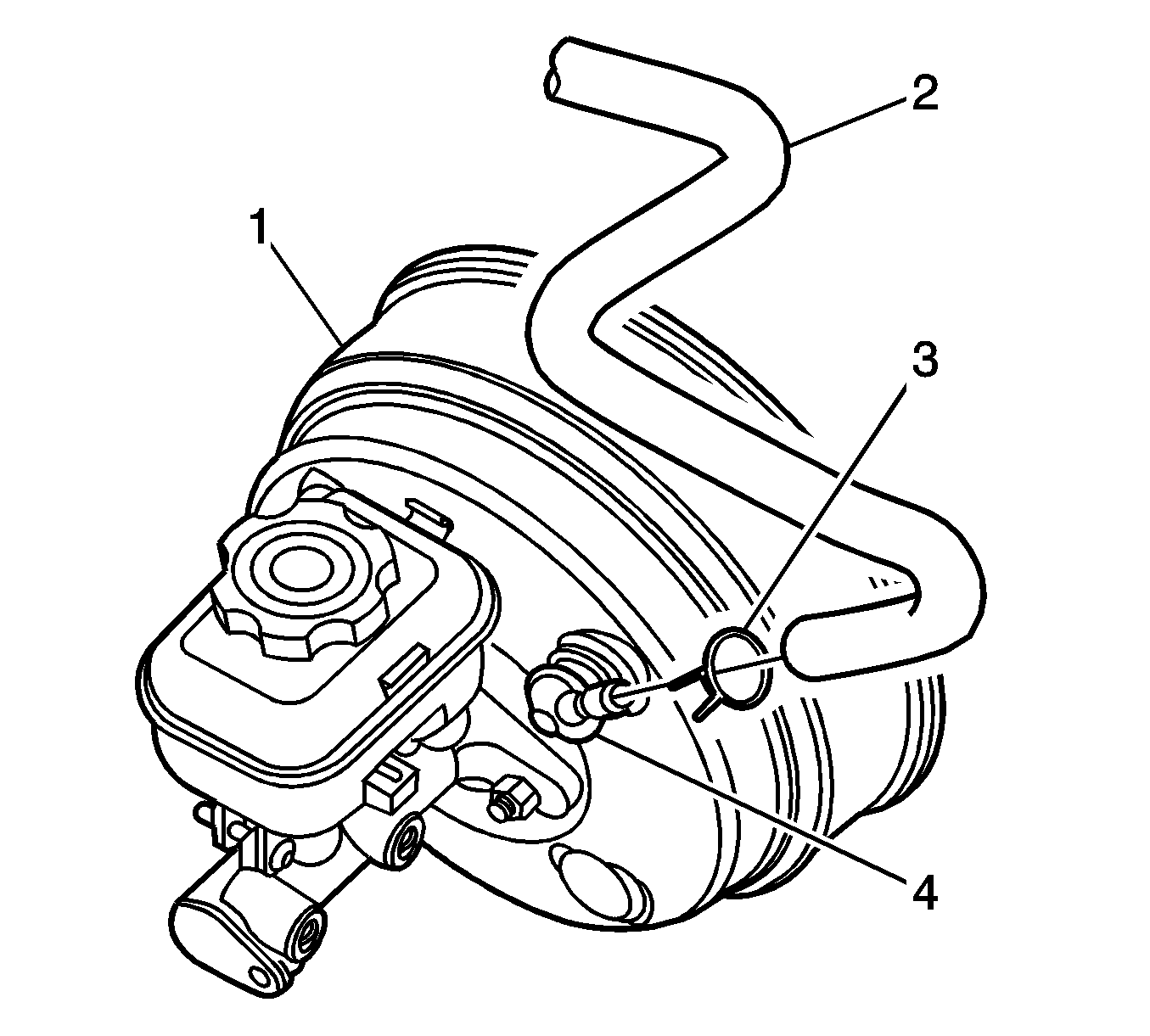 2
1
3
4