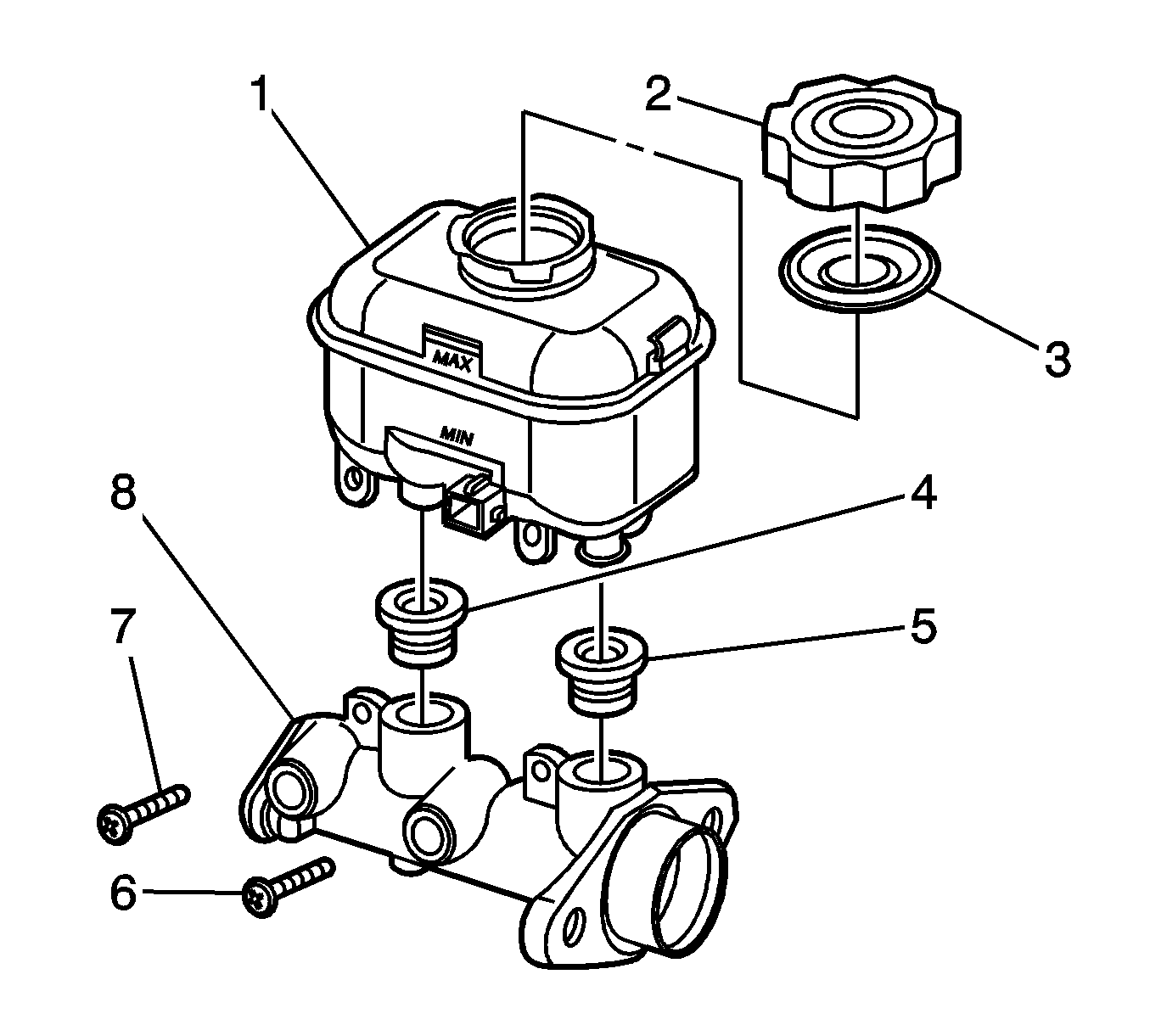 1
2
3
MAX
MIN
8
4
7
5
6