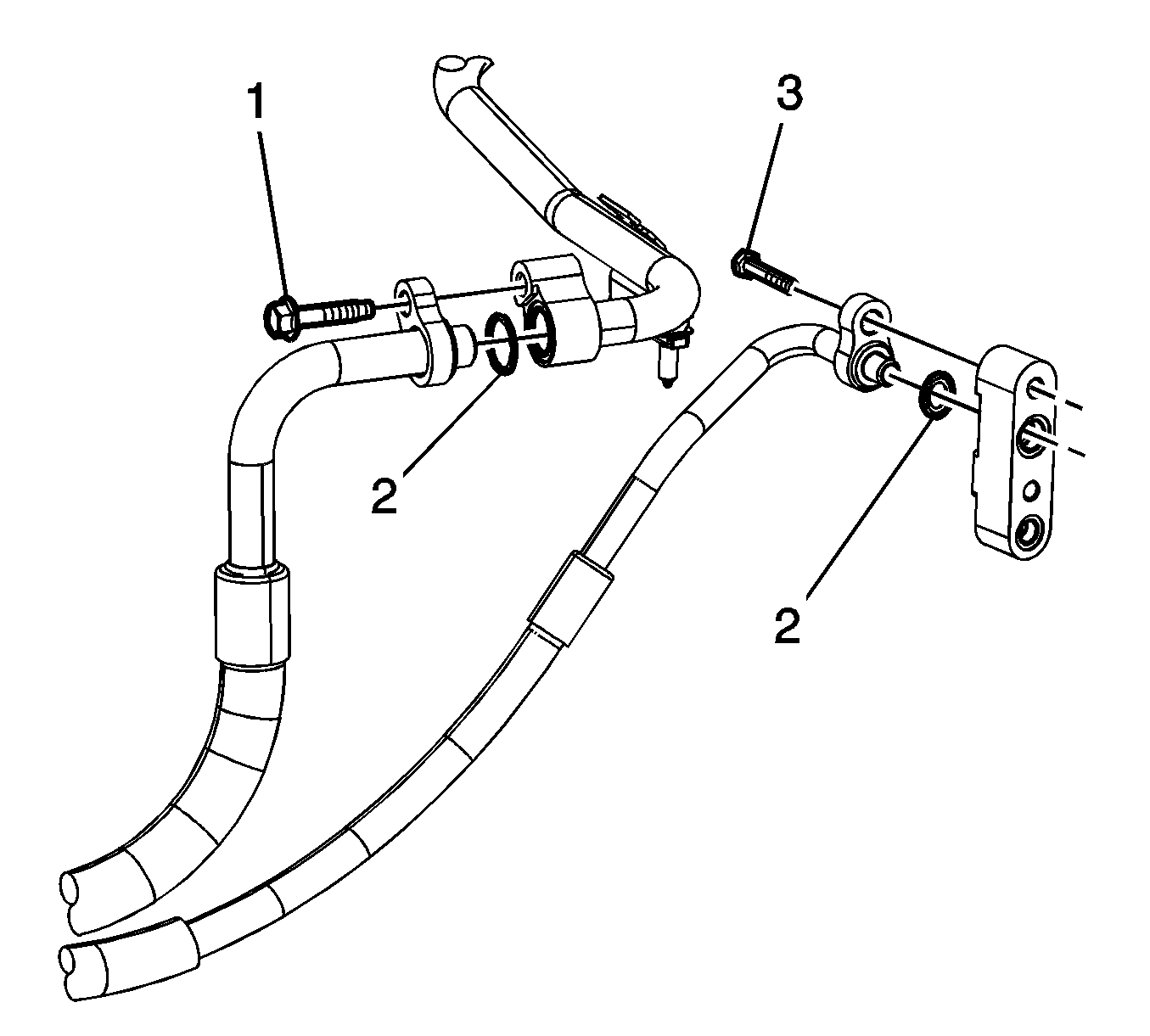 1
3
2
2