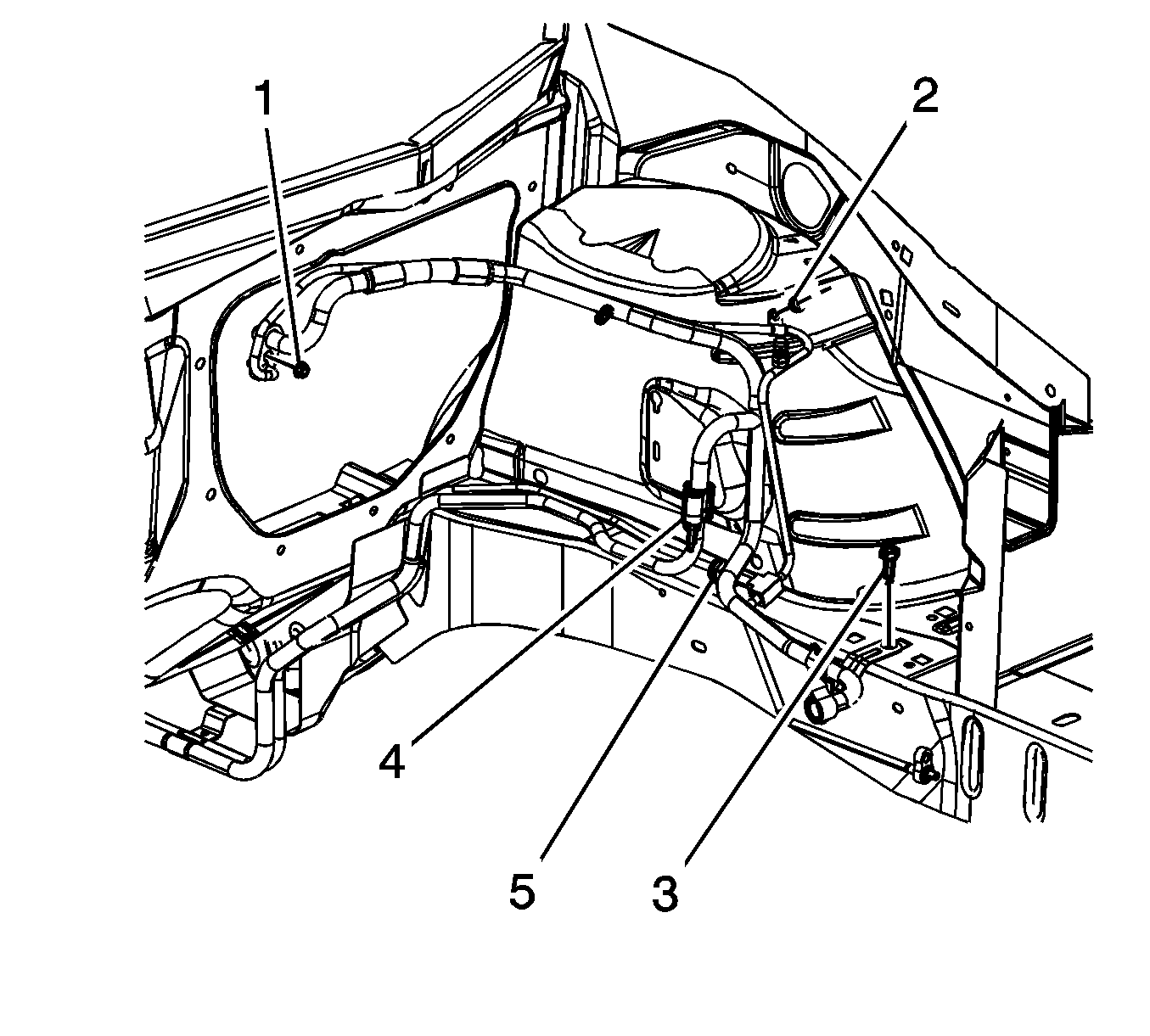 1
2
4
5
3