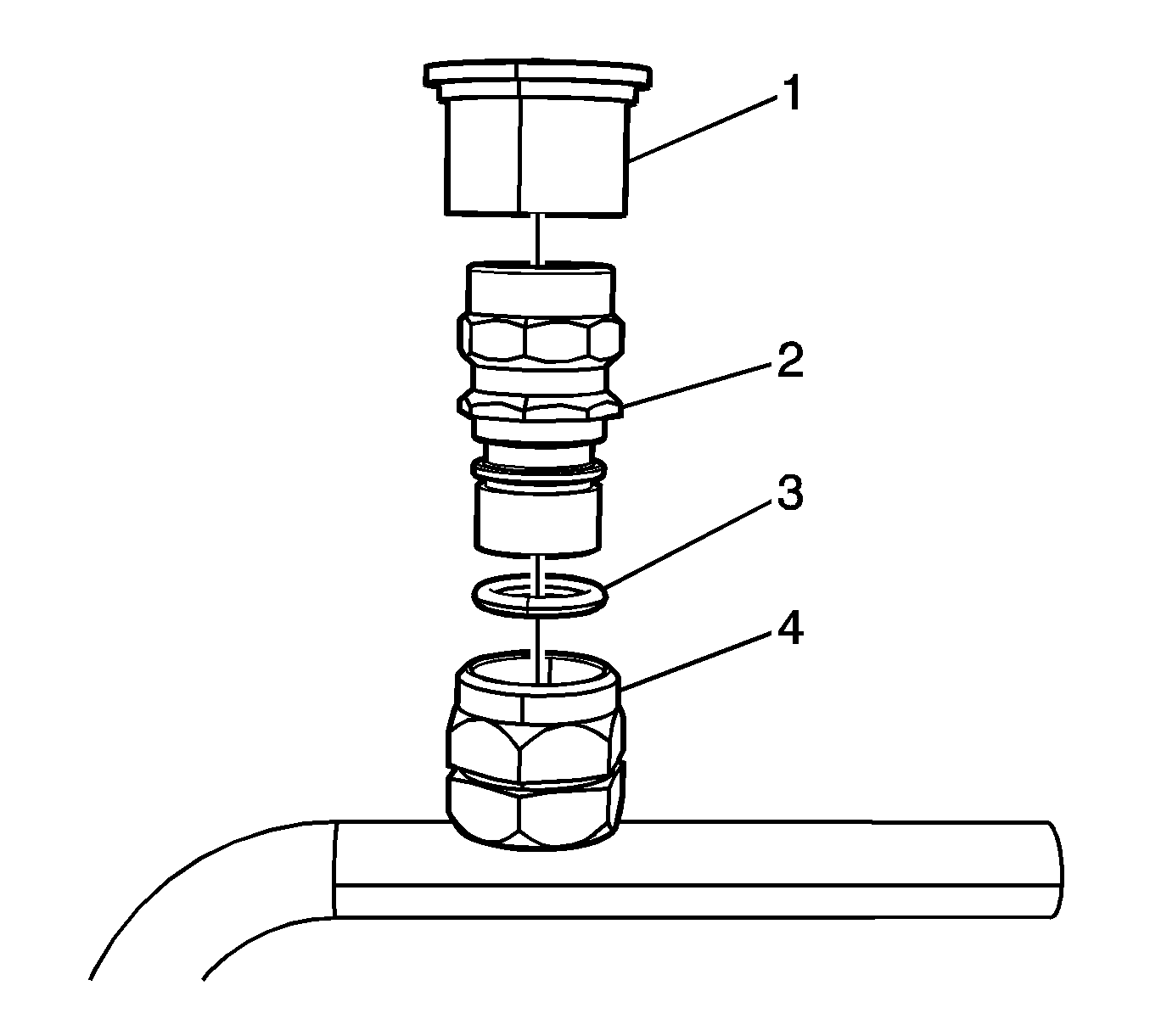 1
2
3
4