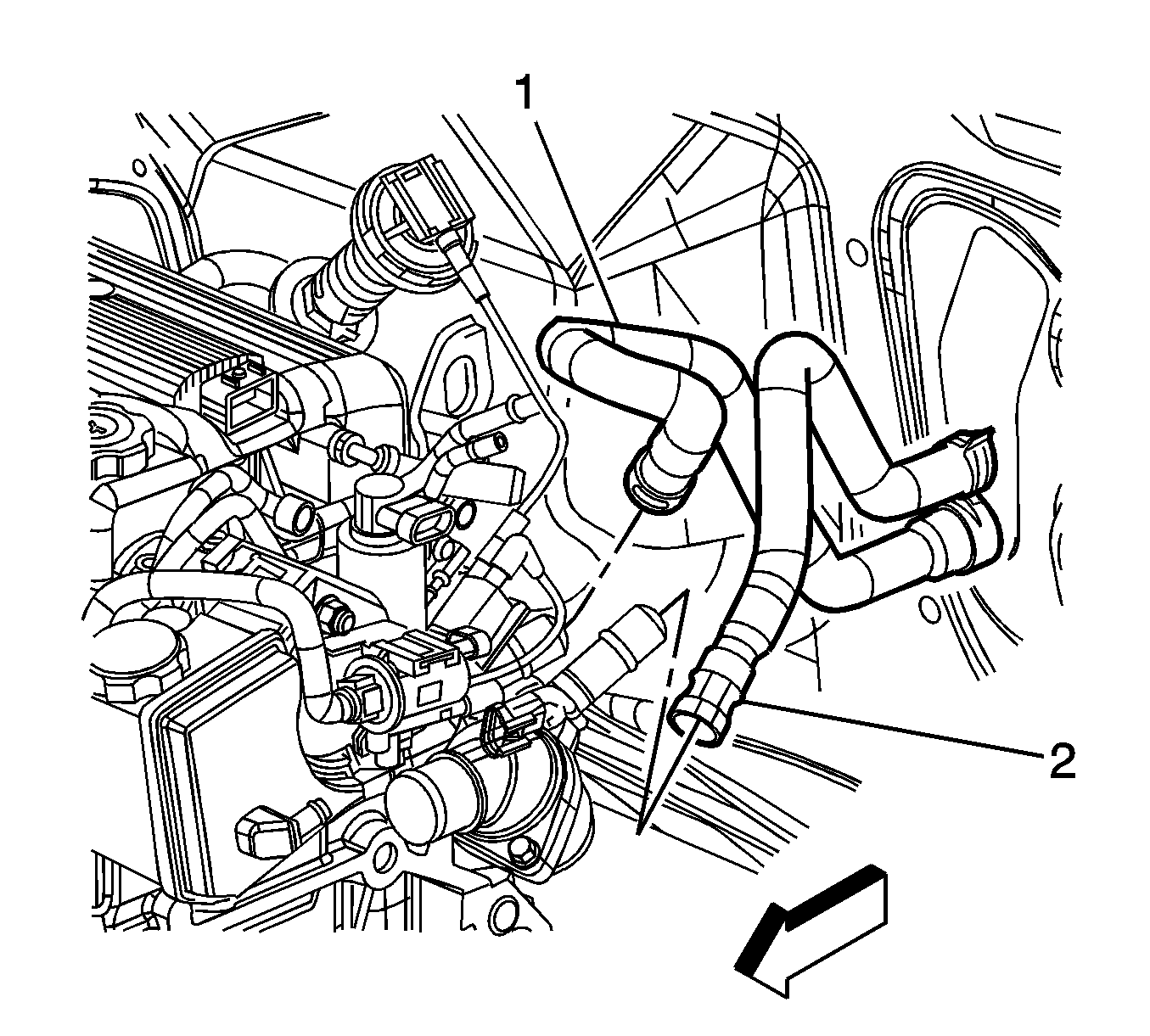 1
2