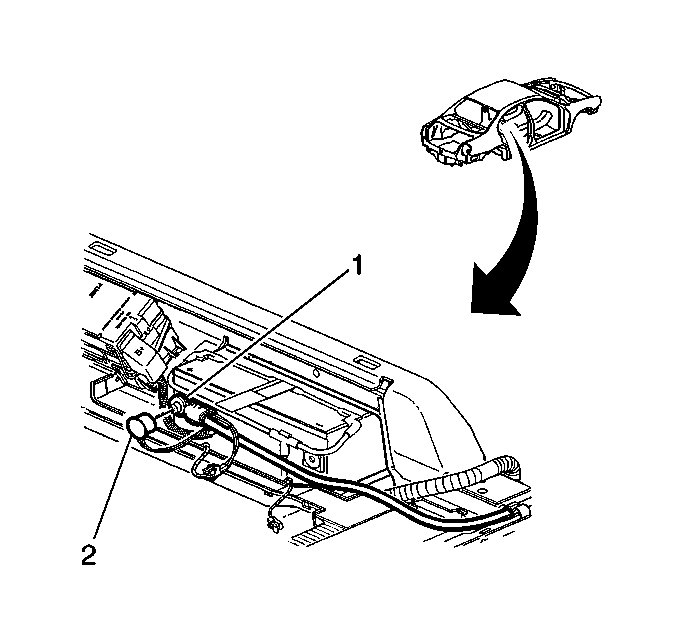 1

2