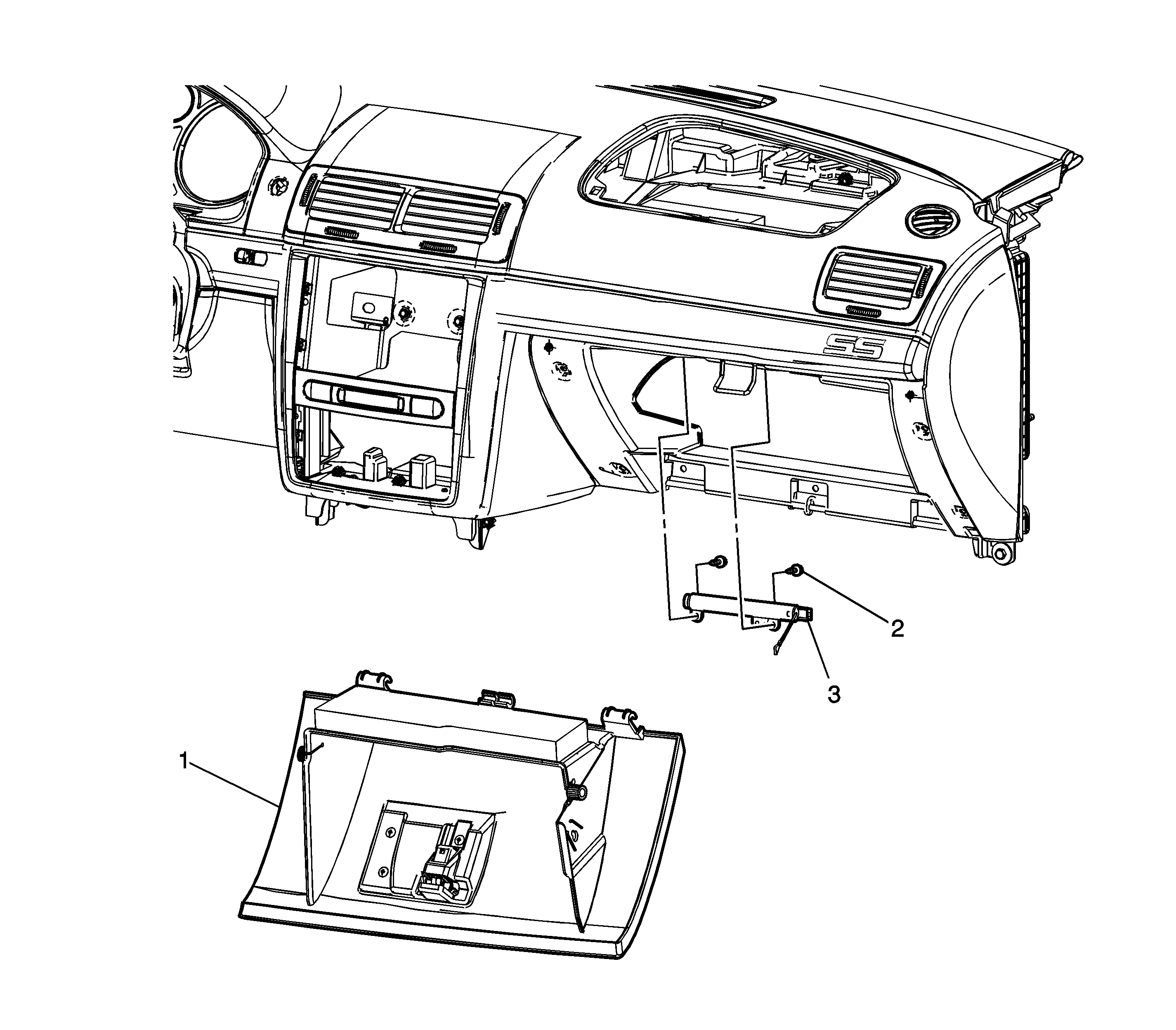 SS

2

3

1