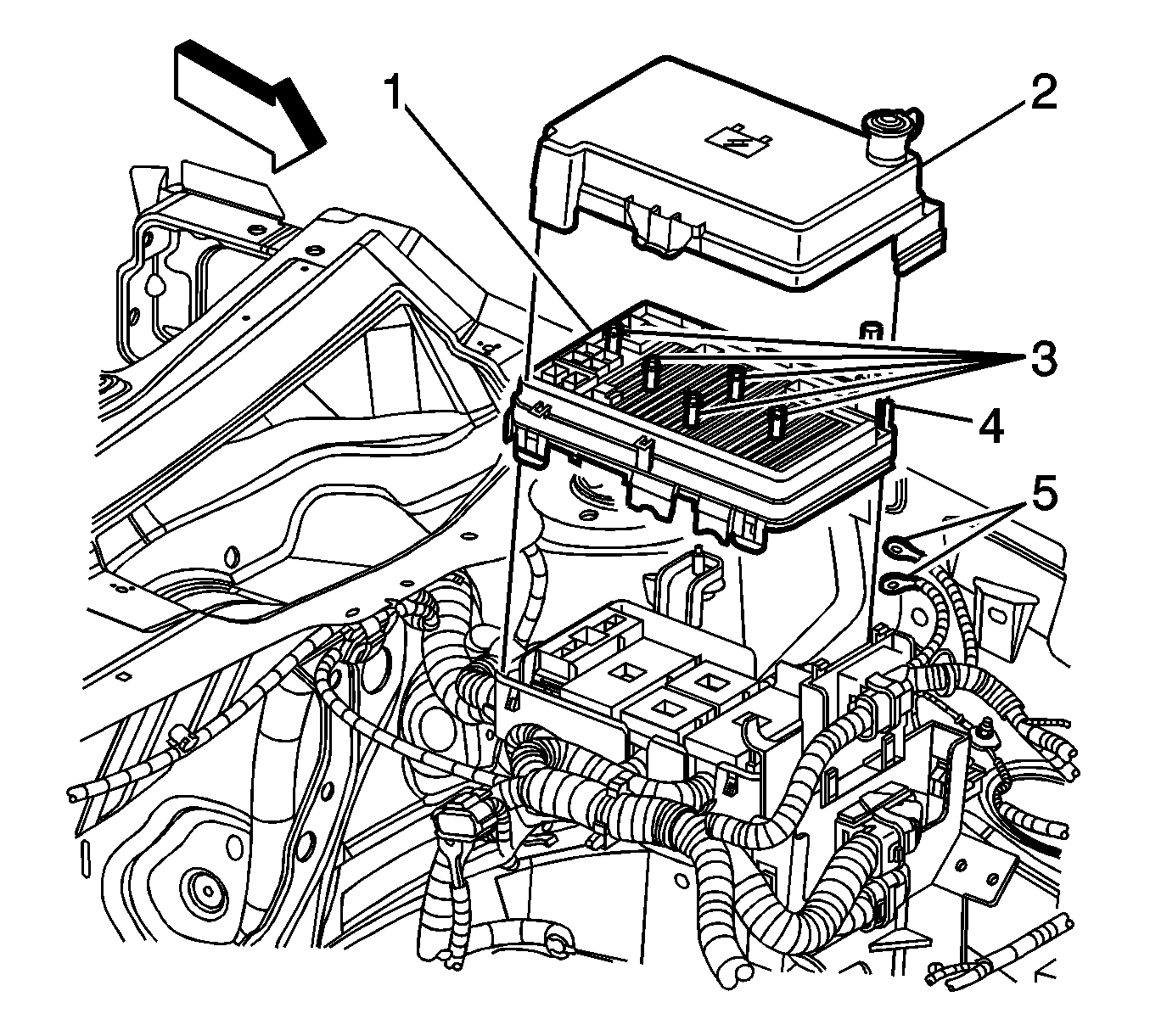 1
2
3
4
5