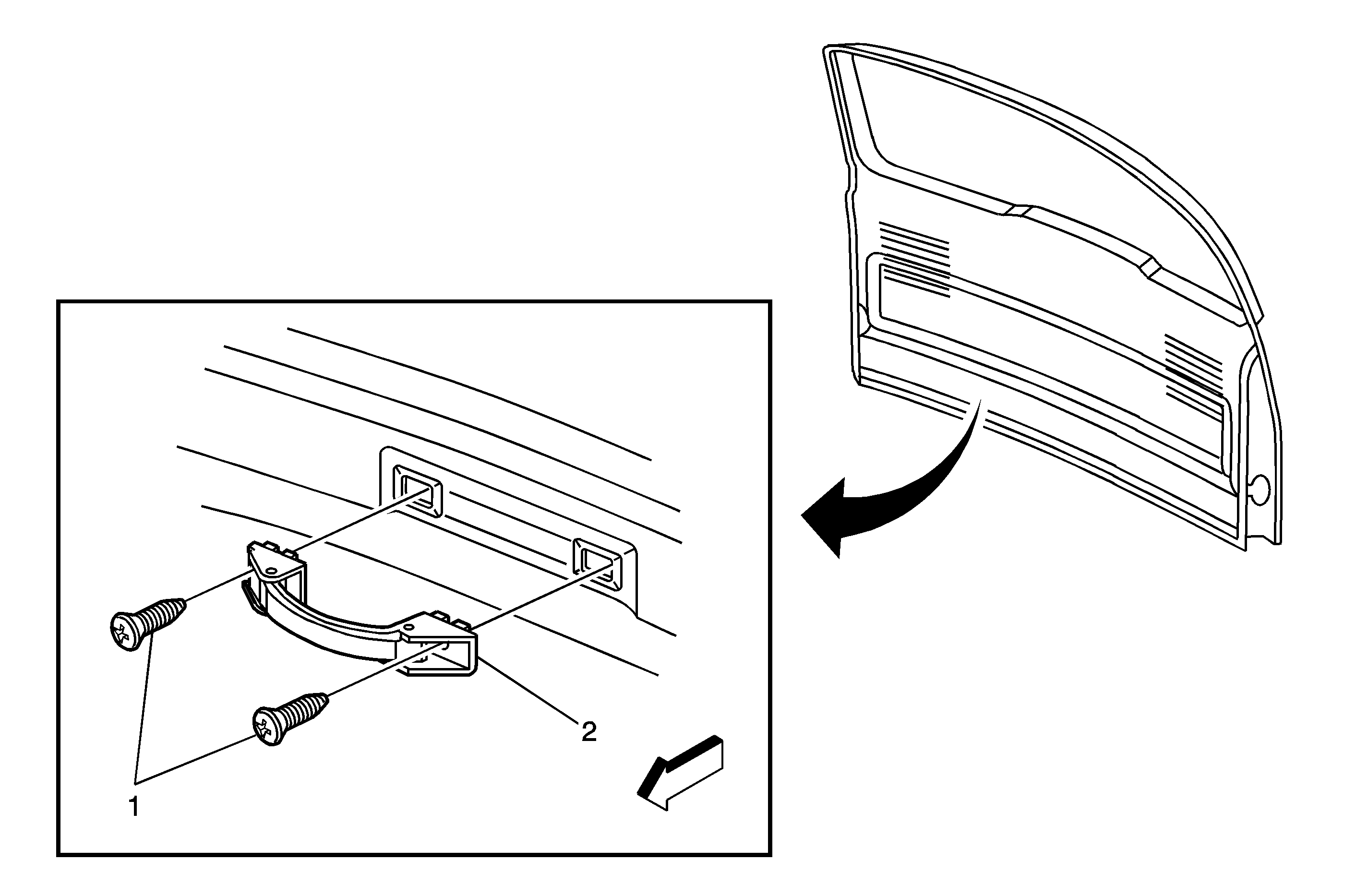 2

1