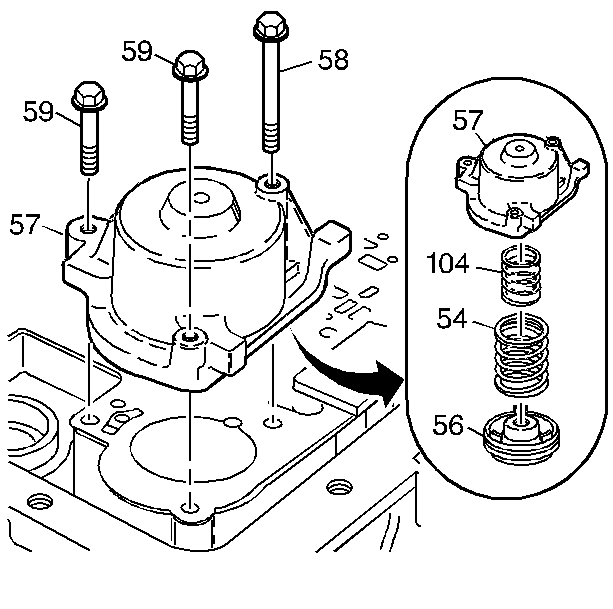 59
58
59
57
57
104
54
56