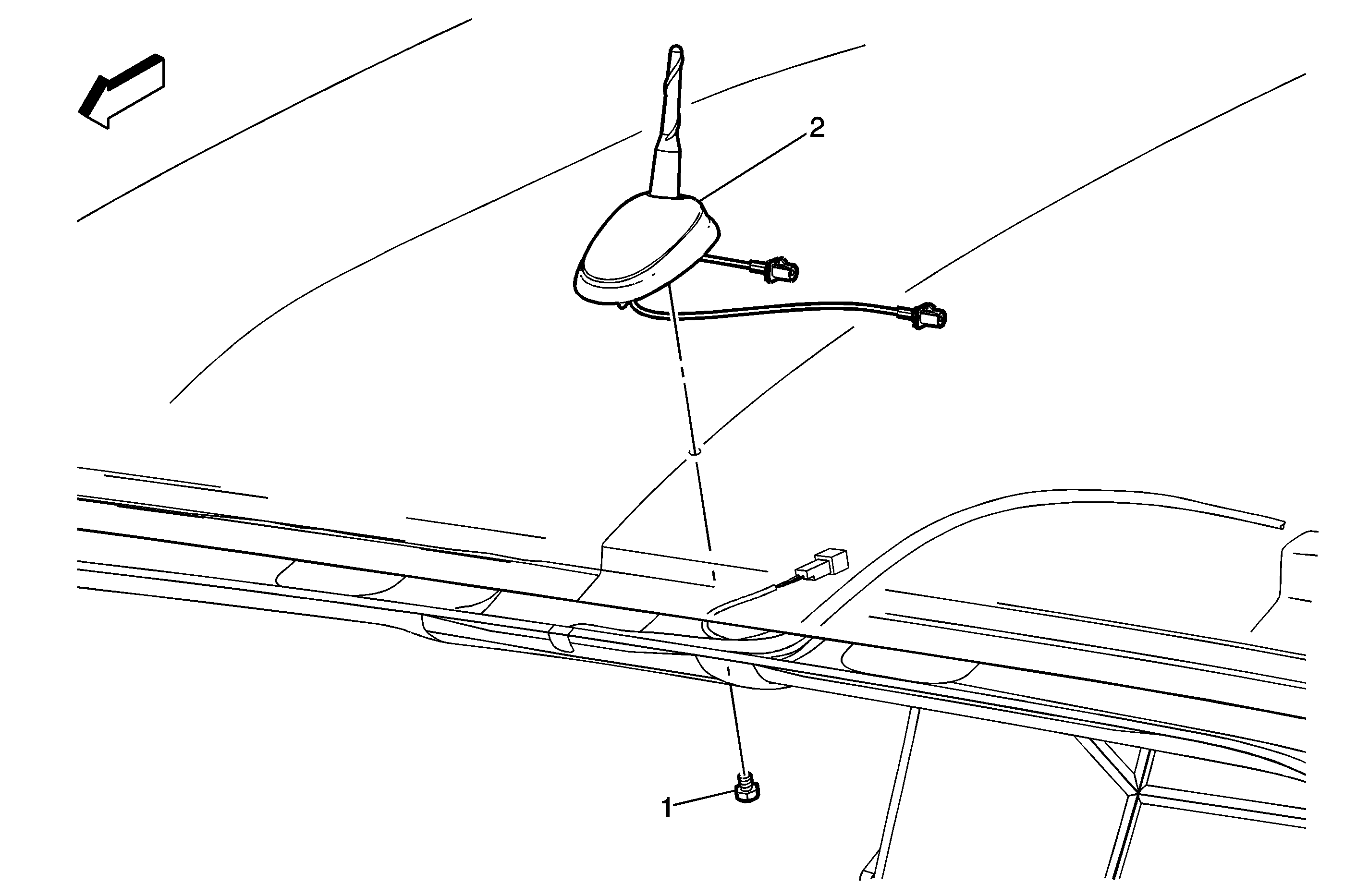 2
1