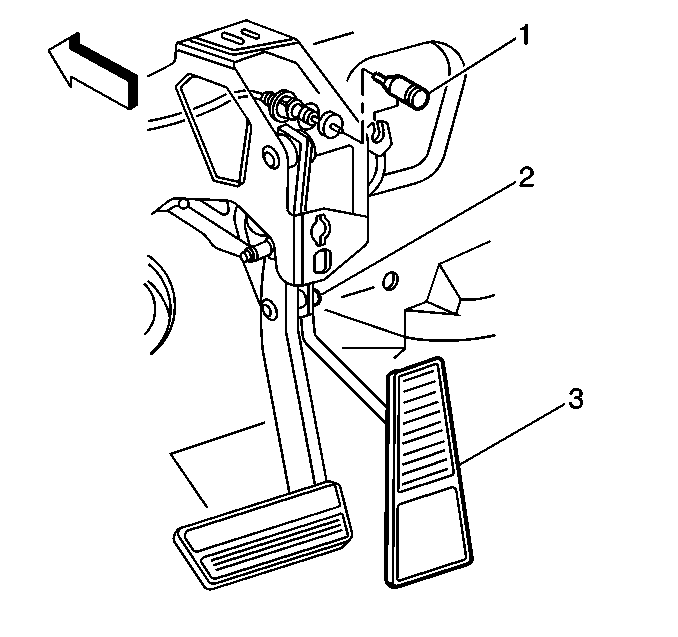 1
2
3