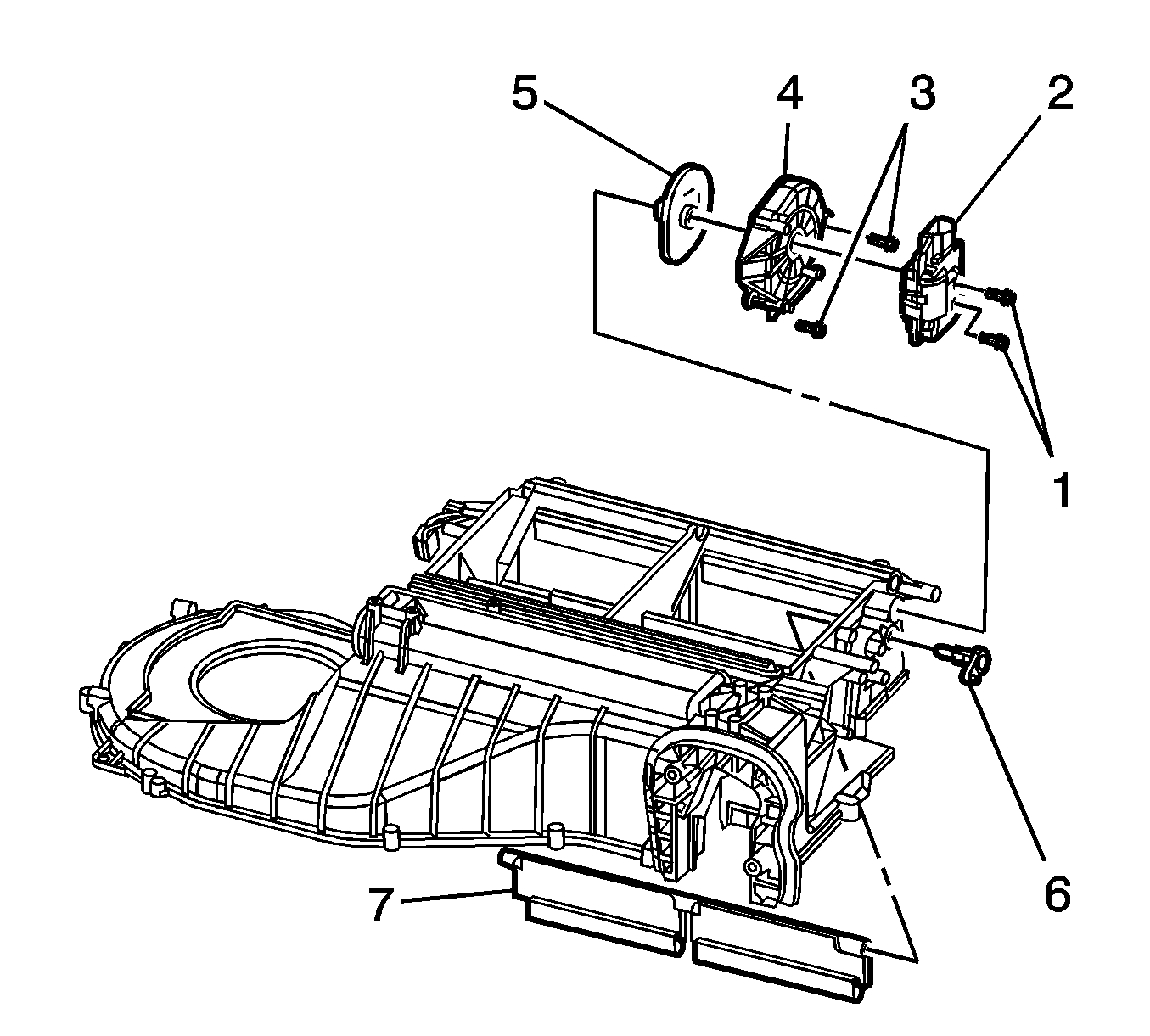 5
4
3
2
1
6
7