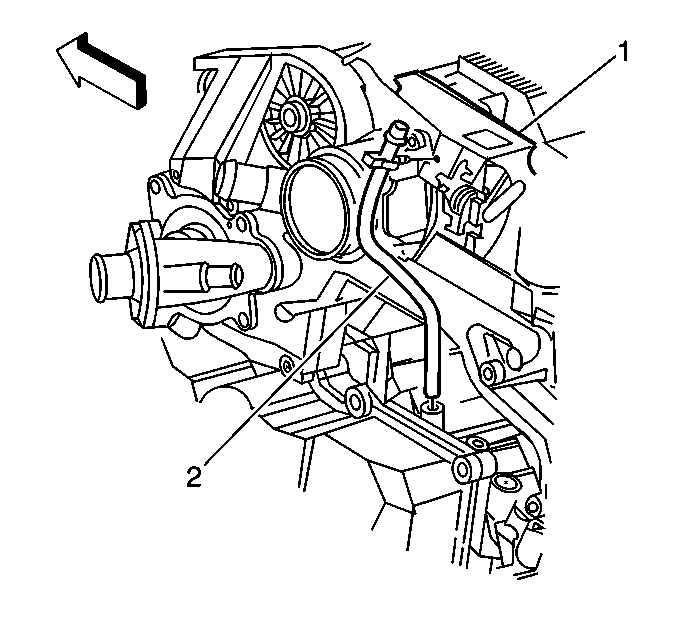 1

2