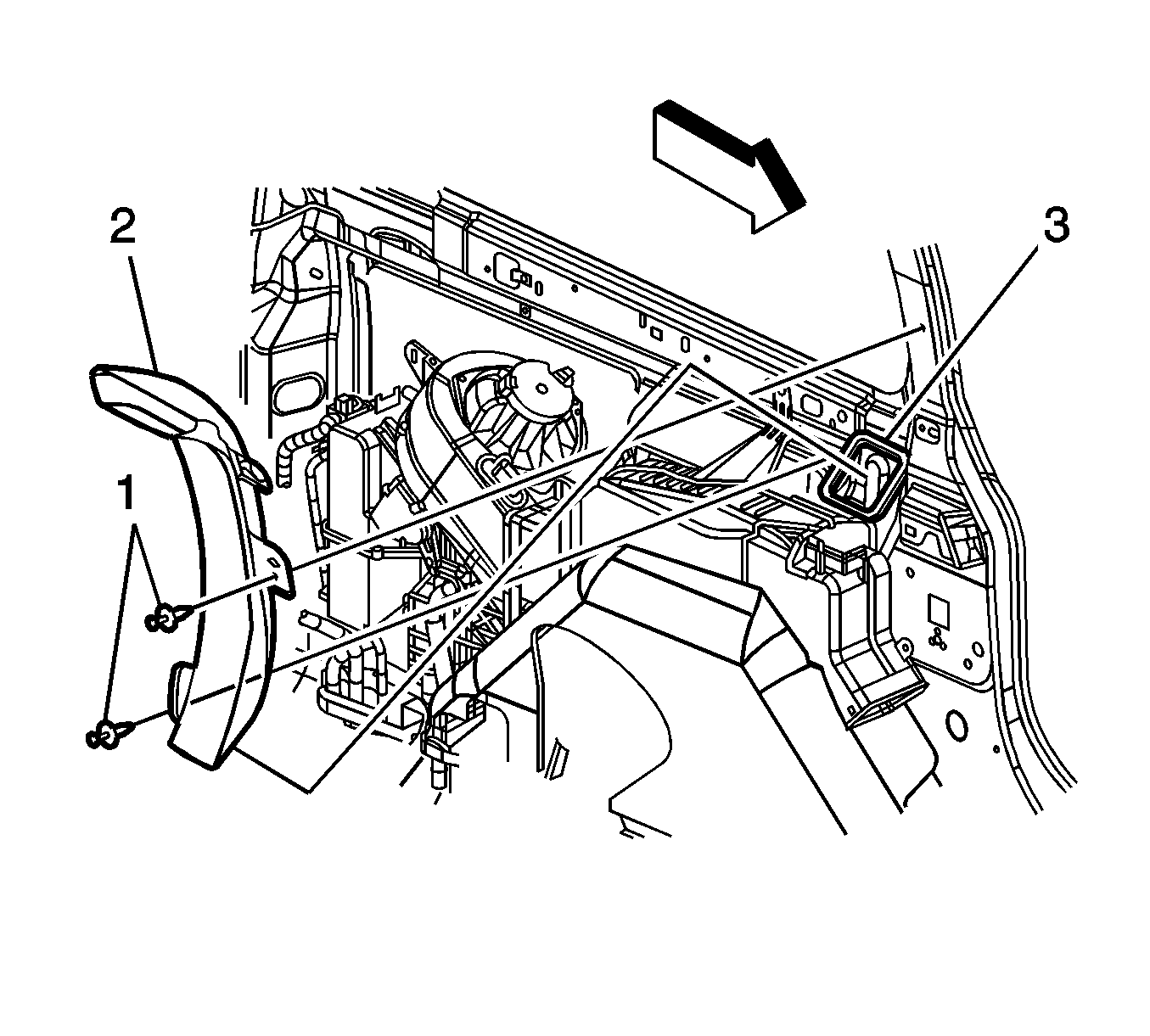 2
3
1