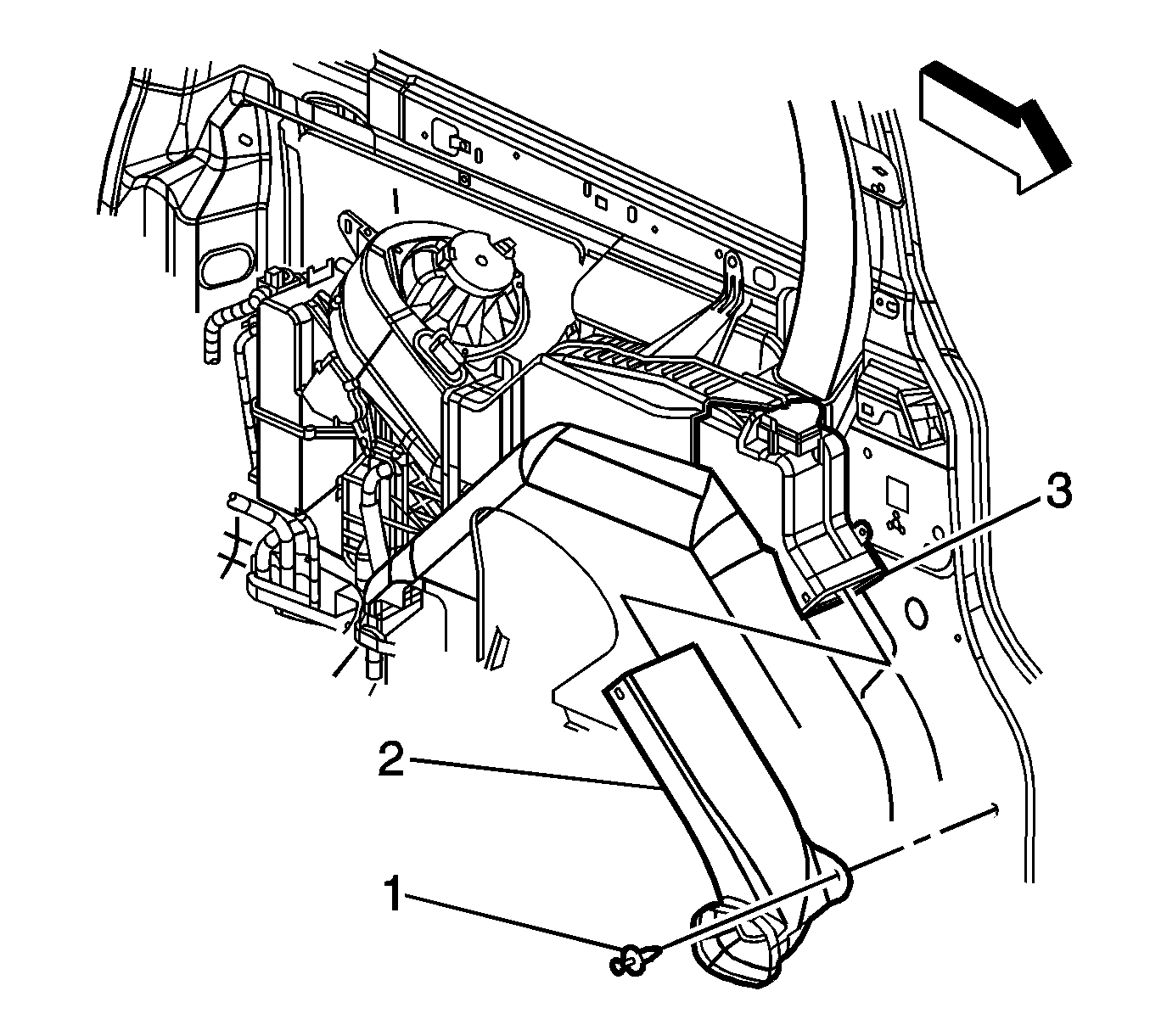 3
2
1