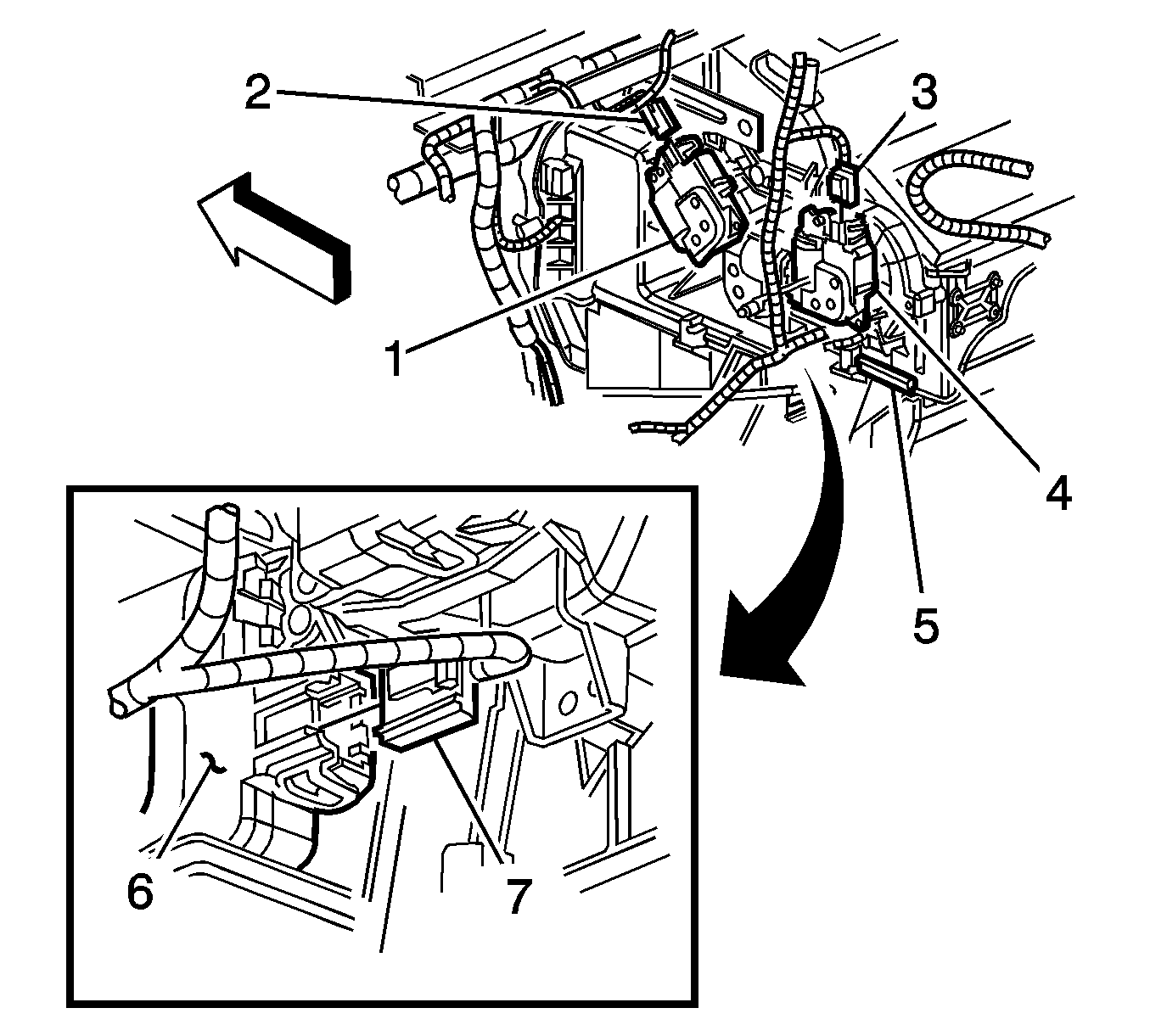 2
3
1
4
5
6
7