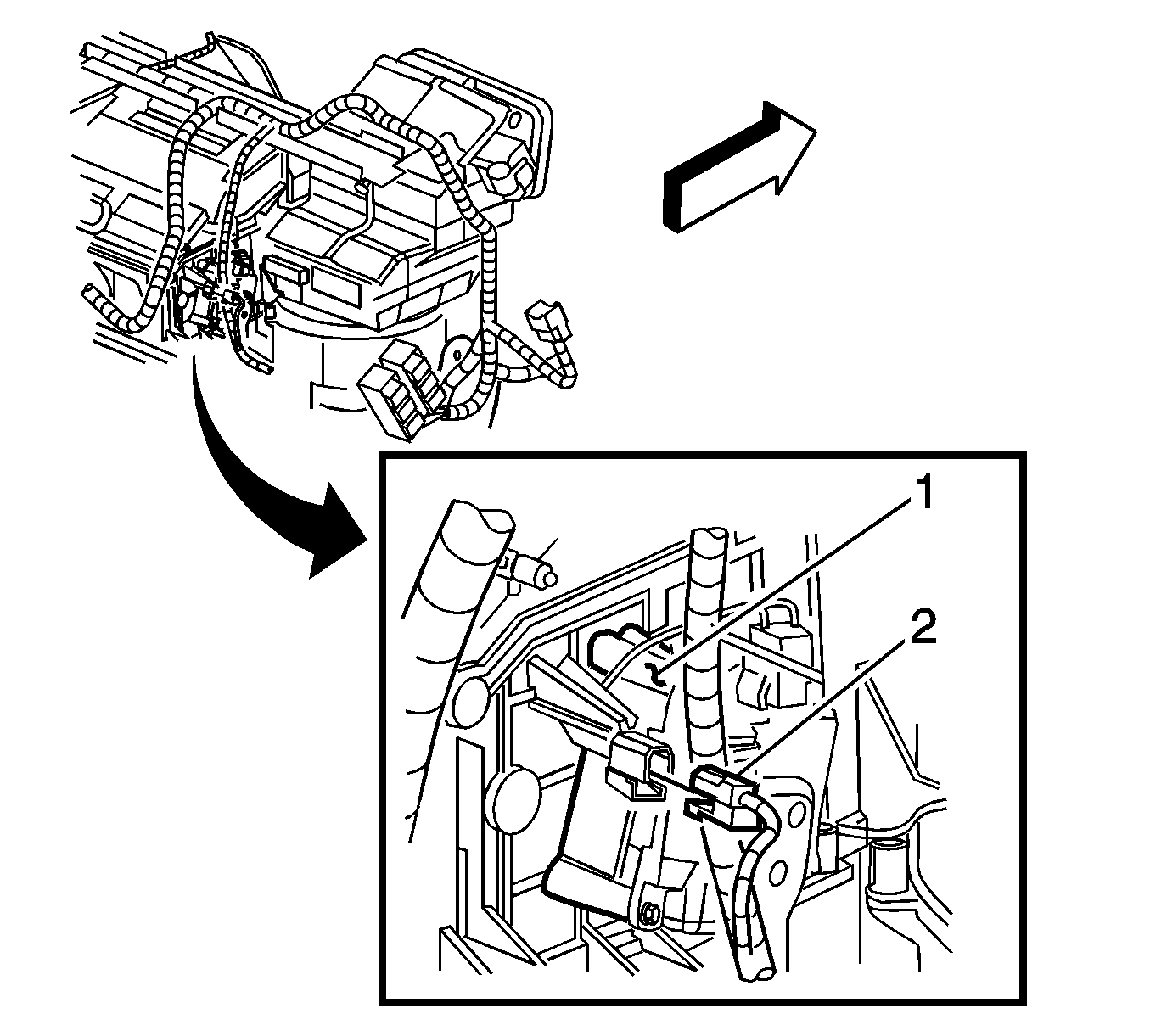 1
2