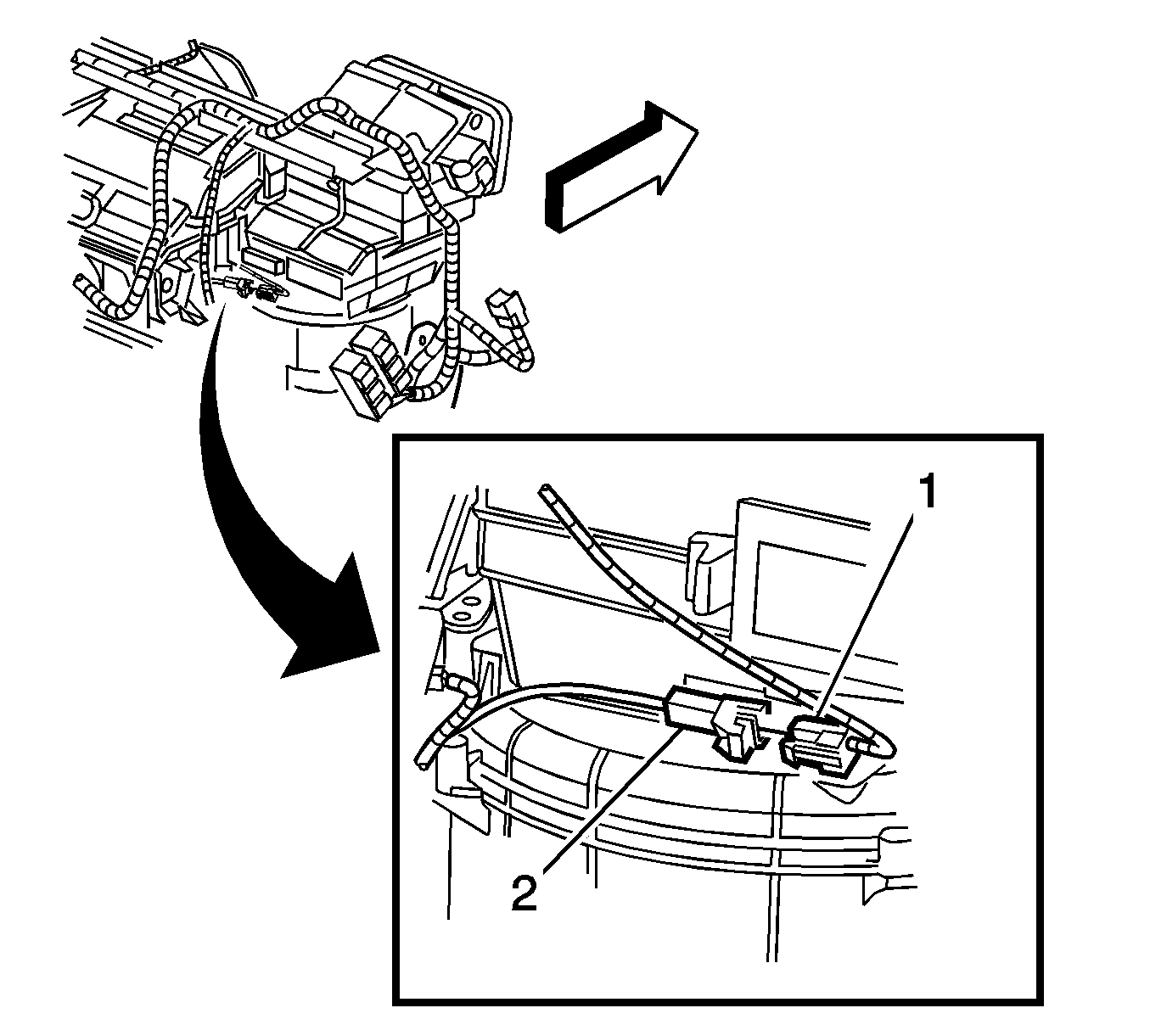 1
2