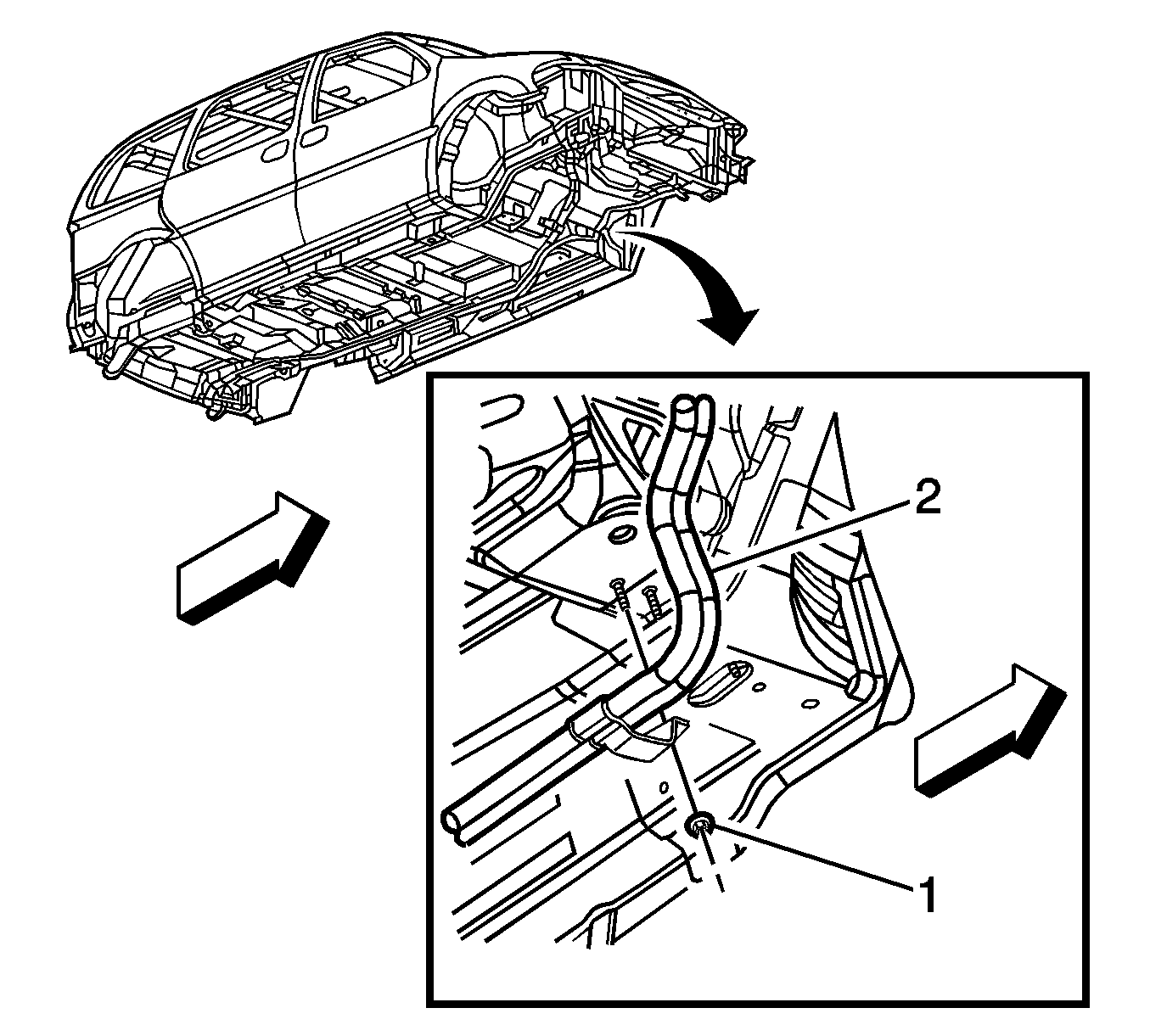 2

1