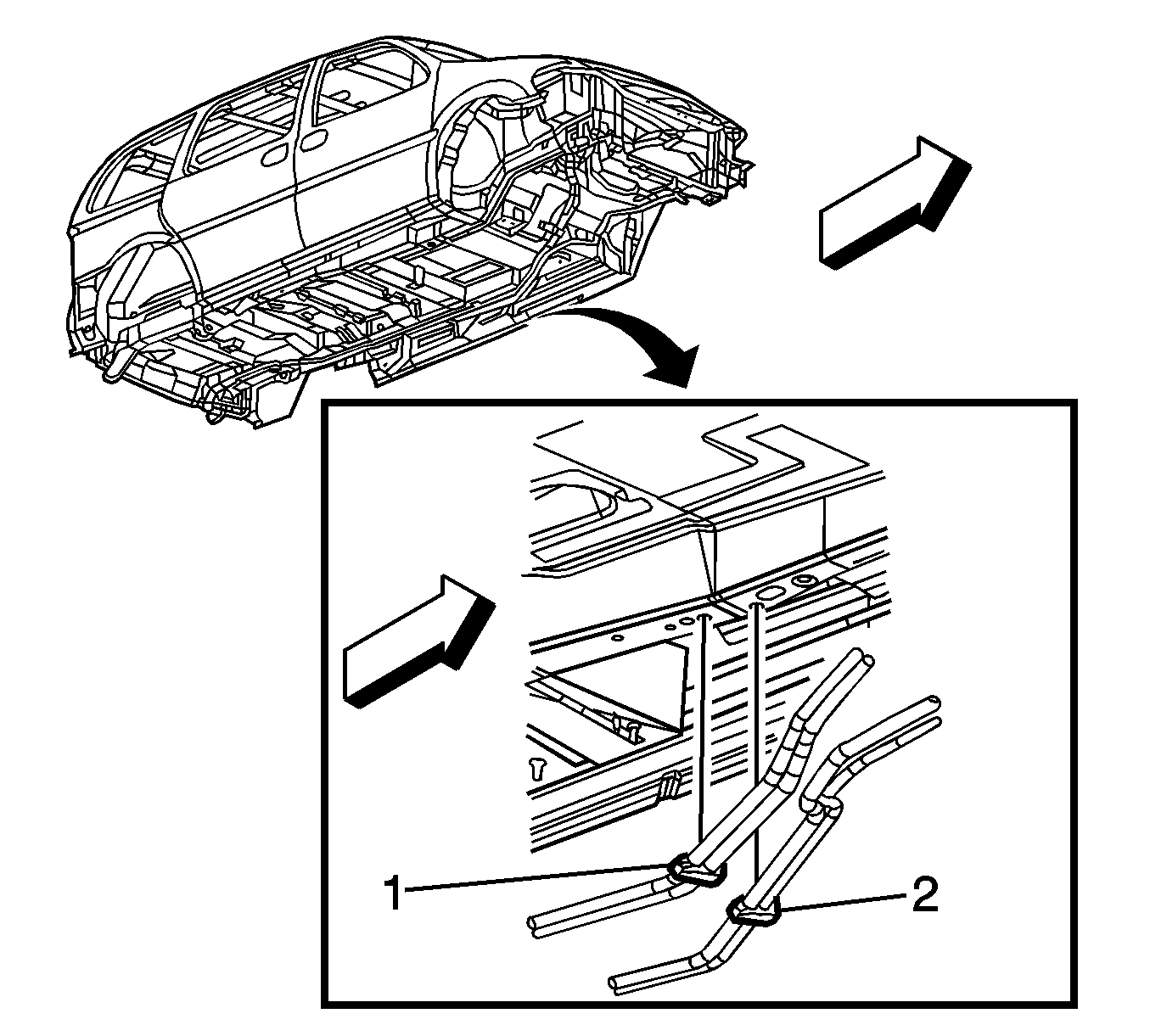 1
2