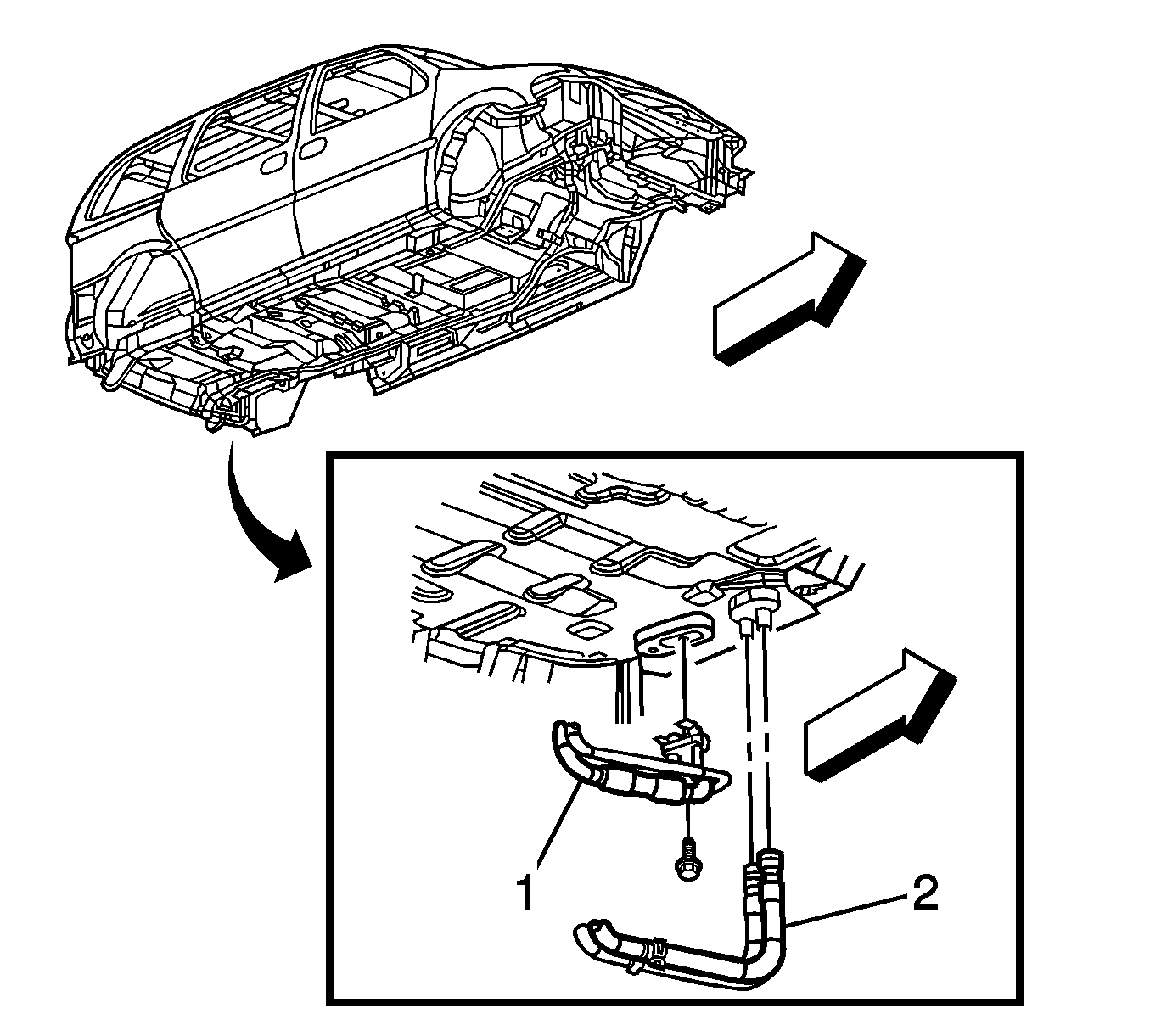 1
2