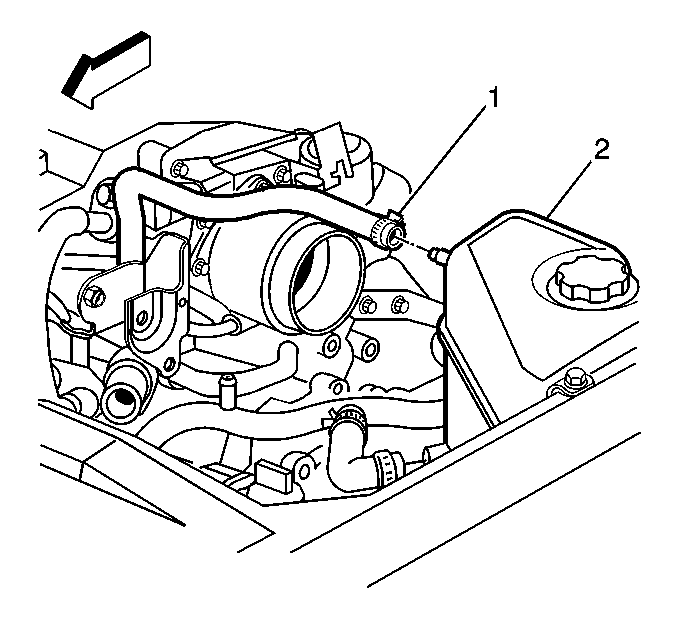 1
2