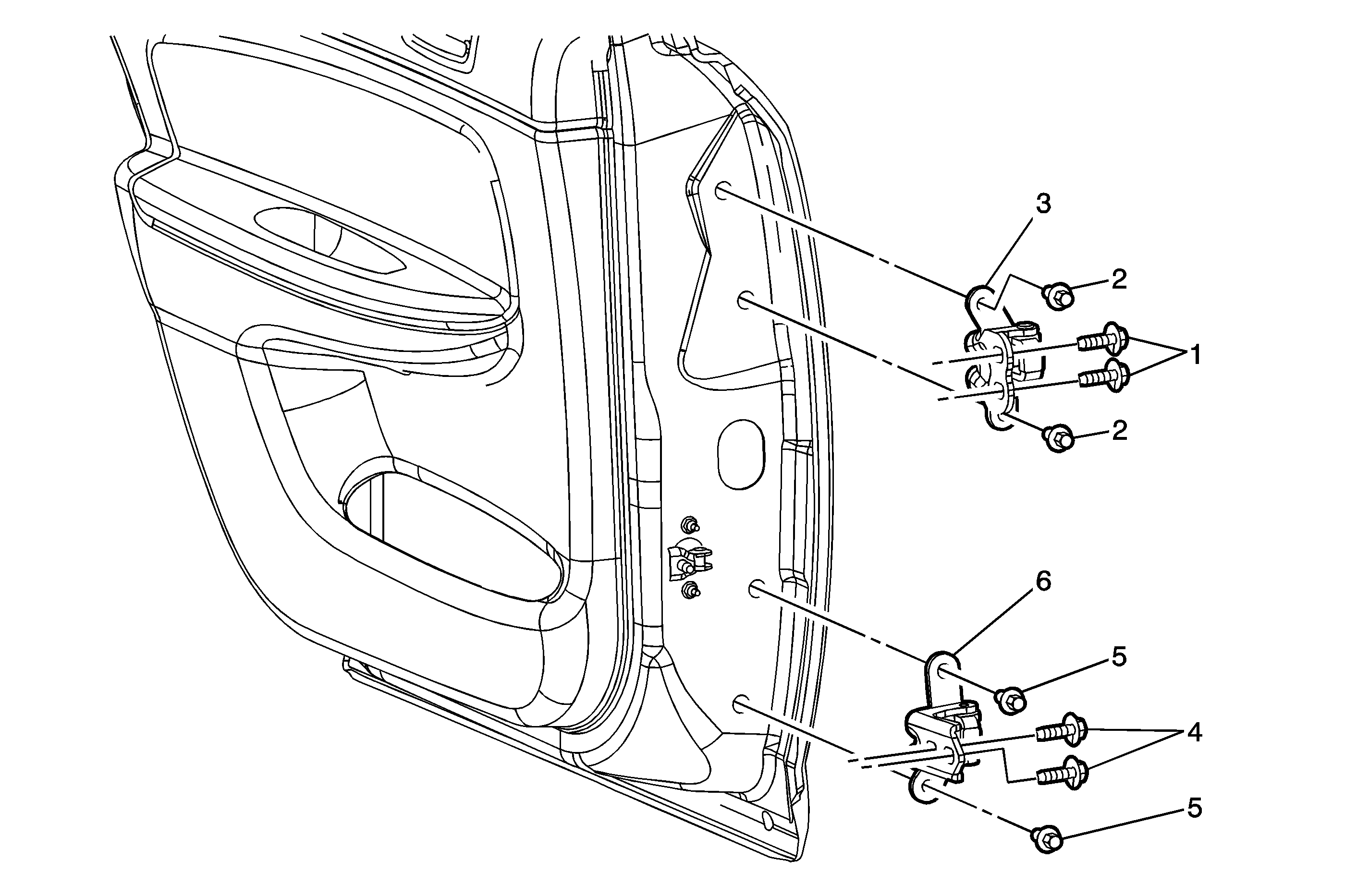 3
2
1
2
6
5
4
5