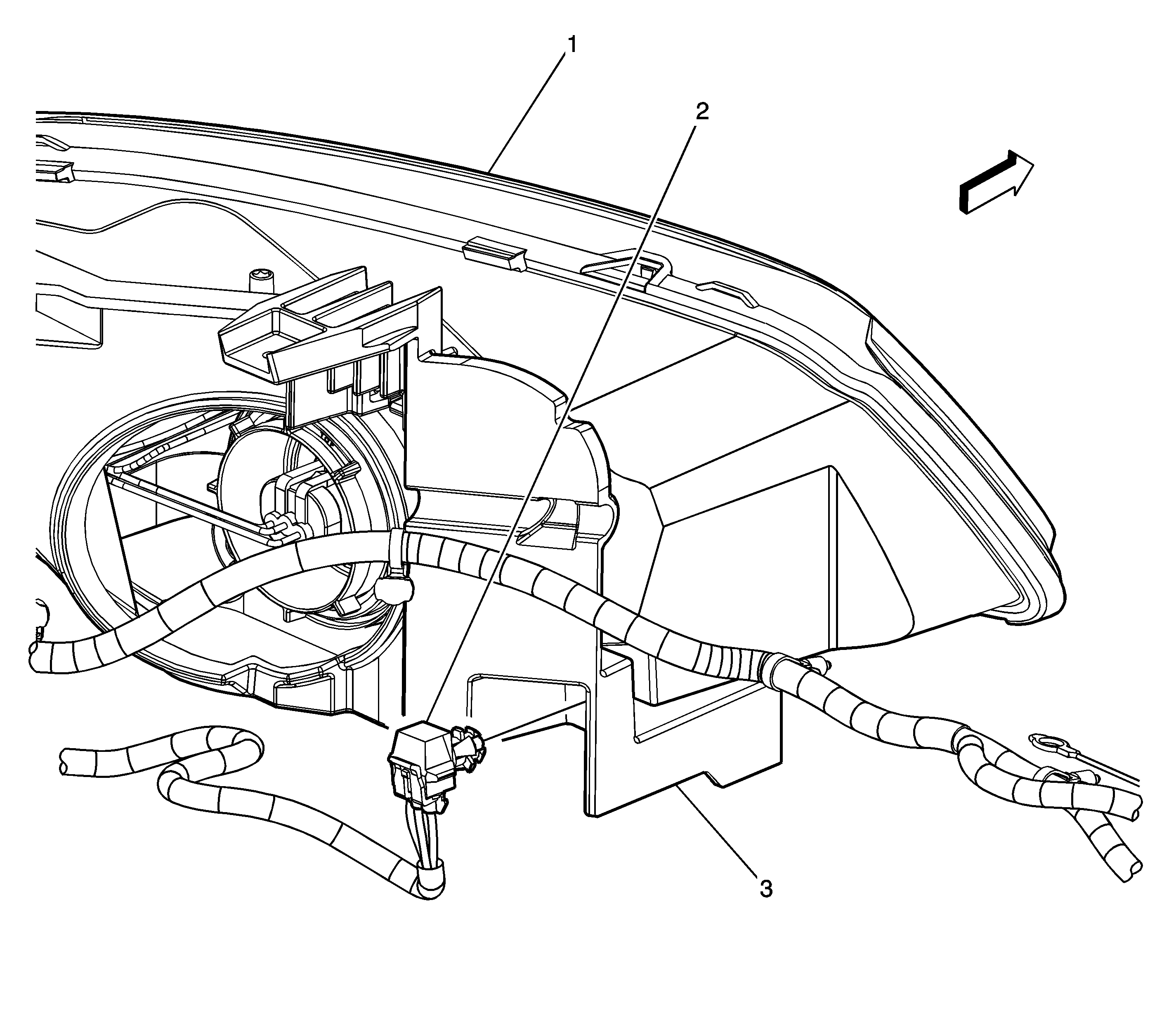 1
2
3