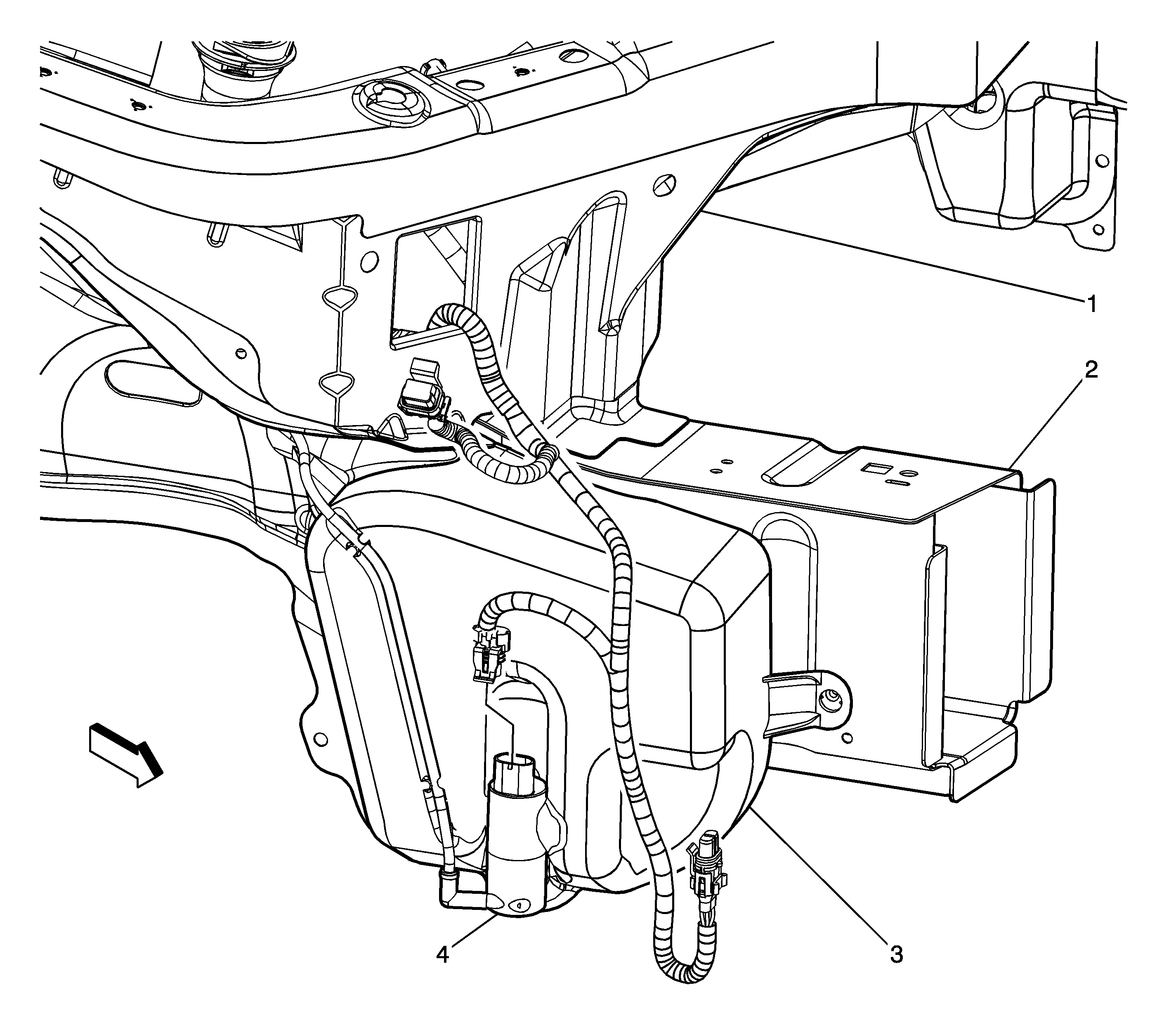 1
2
4
3